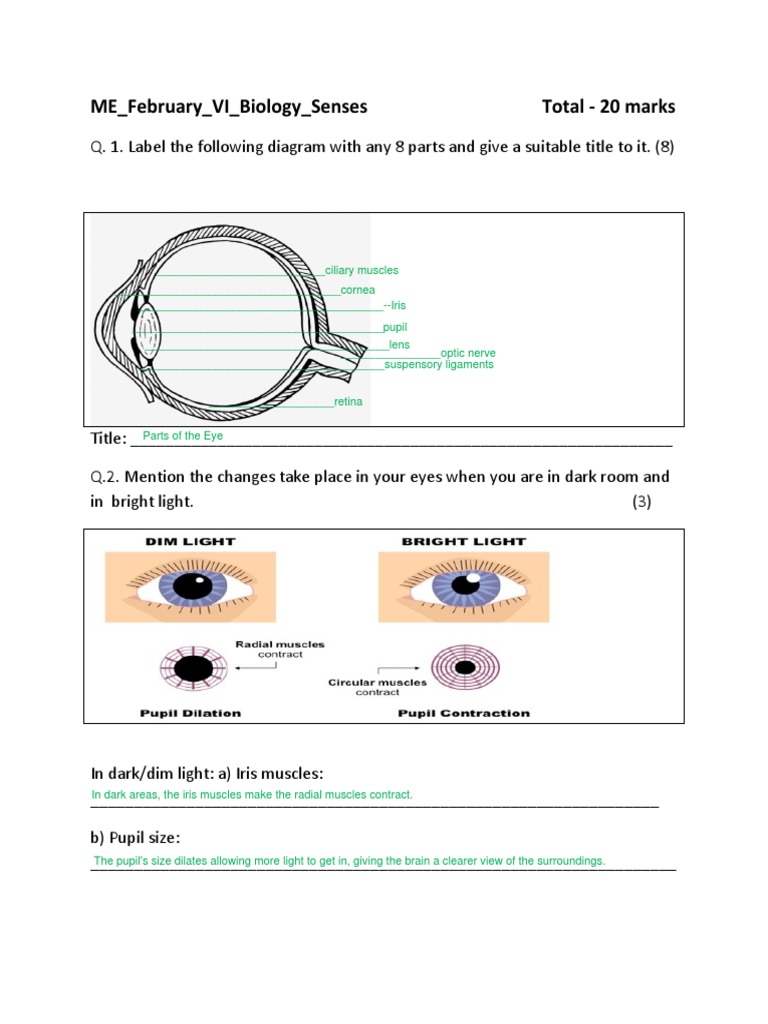 ME_February_VI_Biology_Senses Total - 20 marks

Q. 1. Label the following diagram with any 8 parts and give a suitable title to it. (8)

ciliary muscles
cornea
--Iris
pupil
lens
optic nerve
suspensory ligaments
retina

Title: Parts of the Eye

Q.2. Mention the changes take place in your eyes when you are in dark room and in bright light. (3)

DIM LIGHT
BRIGHT LIGHT
Radial muscles contract
Circular muscles contract
Pupil Dilation
Pupil Contraction

In dark/dim light: a) Iris muscles:
In dark areas, the iris muscles make the radial muscles contract.

b) Pupil size:
The pupil's size dilates allowing more light to get in, giving the brain a clearer view of the surroundings.