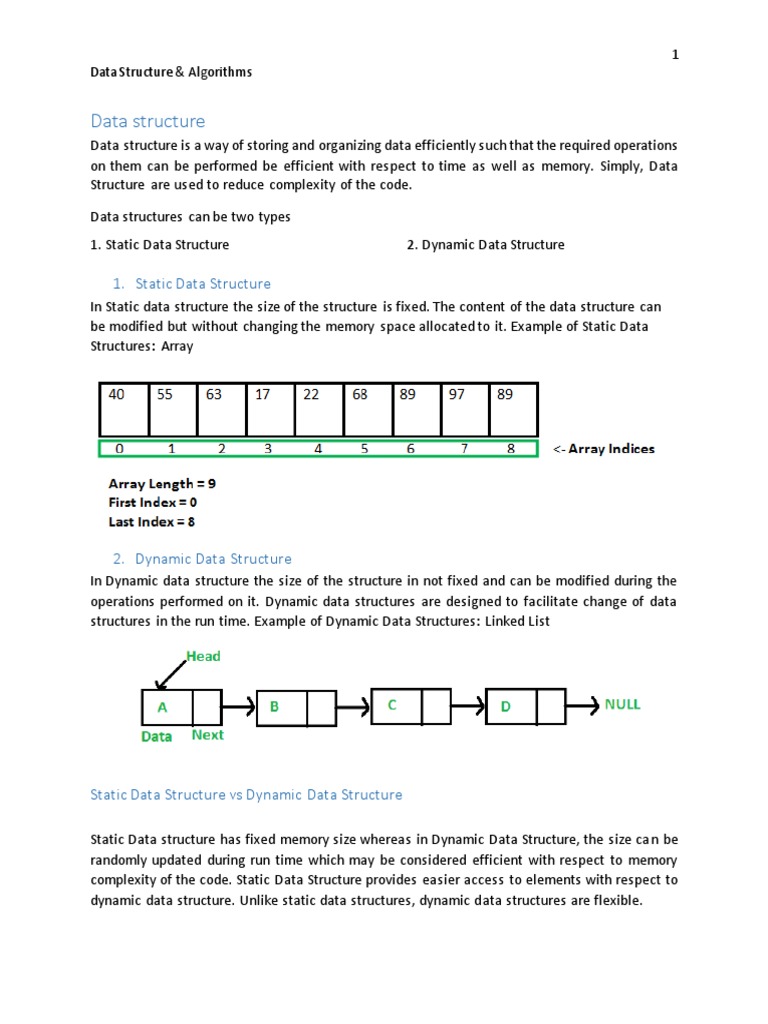 1

Data Structure & Algorithms

Data structure

Data structure is a way of storing and organizing data efficiently such that the required operations on them can be performed be efficient with respect to time as well as memory. Simply, Data Structure are used to reduce complexity of the code.

Data structures can be two types

1. Static Data Structure

2. Dynamic Data Structure

1. Static Data Structure

In Static data structure the size of the structure is fixed. The content of the data structure can be modified but without changing the memory space allocated to it. Example of Static Data Structures: Array

| 40 | 55 | 63 | 17 | 22 | 68 | 89 | 97 | 89 |
|---|---|---|---|---|---|---|---|---|
| 0 | 1 | 2 | 3 | 4 | 5 | 6 | 7 | 8 |

<- Array Indices

Array Length = 9
First Index = 0
Last Index = 8

2. Dynamic Data Structure

In Dynamic data structure the size of the structure in not fixed and can be modified during the operations performed on it. Dynamic data structures are designed to facilitate change of data structures in the run time. Example of Dynamic Data Structures: Linked List

Head

A

B

C

D

NULL

Data

Next

Static Data Structure vs Dynamic Data Structure

Static Data structure has fixed memory size whereas in Dynamic Data Structure, the size can be randomly updated during run time which may be considered efficient with respect to memory complexity of the code. Static Data Structure provides easier access to elements with respect to dynamic data structure. Unlike static data structures, dynamic data structures are flexible.