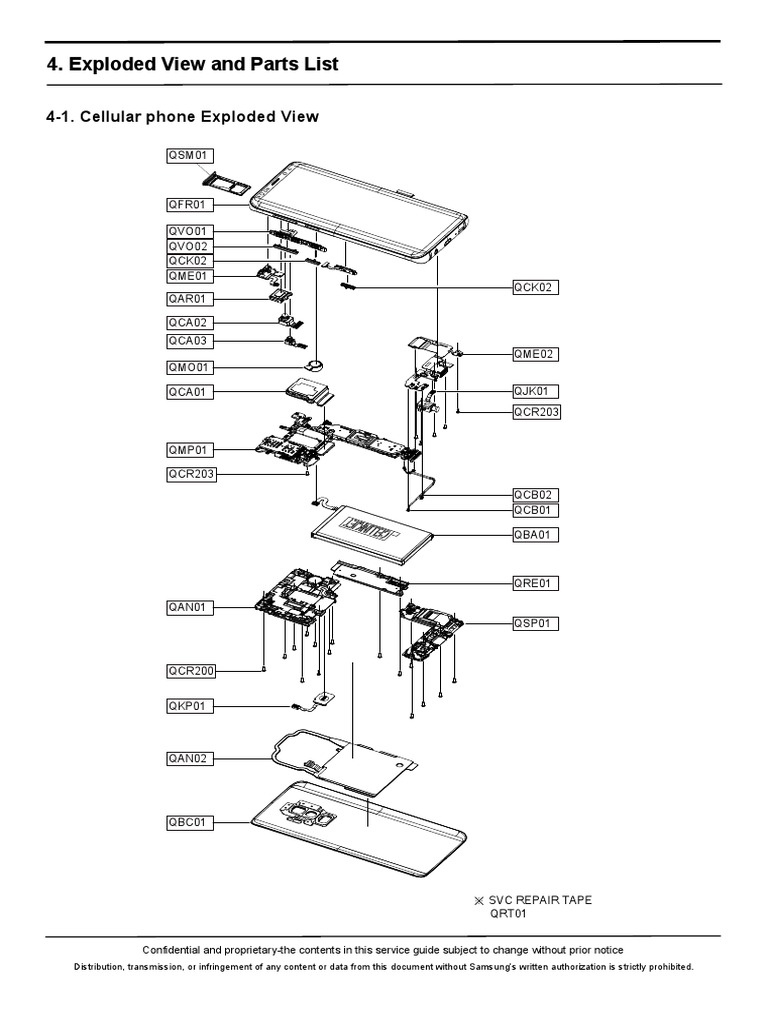 4. Exploded View and Parts List

4-1. Cellular phone Exploded View

QSM01
QFR01
QVO01
QVO02
QCK02
QME01
QAR01
QCA02
QCA03
QMO01
QCA01
QMP01
QCR203
QAN01
QCR200
QKP01
QAN02
QBC01

QCK02
QME02
QJK01
QCR203
QCB02
QCB01
QBA01
QRE01
QSP01

※ SVC REPAIR TAPE
QRT01

Confidential and proprietary-the contents in this service guide subject to change without prior notice
Distribution, transmission, or infringement of any content or data from this document without Samsung's written authorization is strictly prohibited.