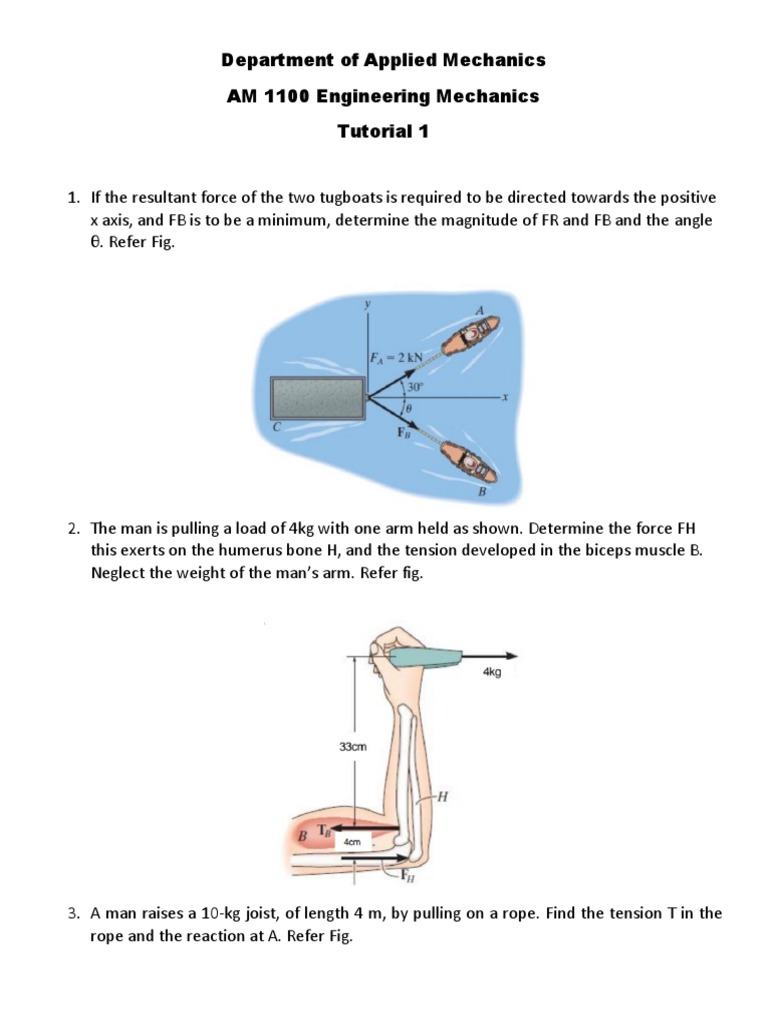 Department of Applied Mechanics

AM 1100 Engineering Mechanics

Tutorial 1

1. If the resultant force of the two tugboats is required to be directed towards the positive x axis, and FB is to be a minimum, determine the magnitude of FR and FB and the angle θ. Refer Fig.

y

A

$F_A = 2$ kN

30°

θ

x

C

$F_B$

B

2. The man is pulling a load of 4kg with one arm held as shown. Determine the force FH this exerts on the humerus bone H, and the tension developed in the biceps muscle B. Neglect the weight of the man's arm. Refer fig.

4kg

33cm

H

B

$T_B$

4cm

$F_H$

3. A man raises a 10-kg joist, of length 4 m, by pulling on a rope. Find the tension T in the rope and the reaction at A. Refer Fig.