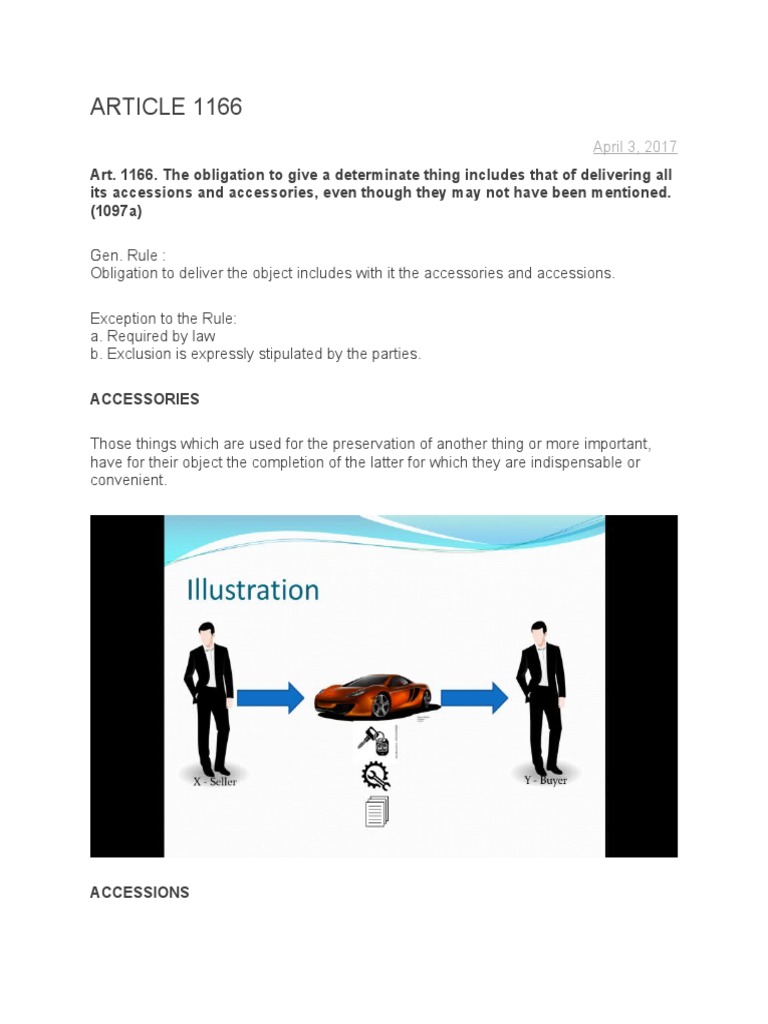 ARTICLE 1166

April 3, 2017

Art. 1166. The obligation to give a determinate thing includes that of delivering all its accessions and accessories, even though they may not have been mentioned. (1097a)

Gen. Rule :
Obligation to deliver the object includes with it the accessories and accessions.

Exception to the Rule:
a. Required by law
b. Exclusion is expressly stipulated by the parties.

ACCESSORIES

Those things which are used for the preservation of another thing or more important, have for their object the completion of the latter for which they are indispensable or convenient.

Illustration

X - Seller

Y - Buyer

ACCESSIONS