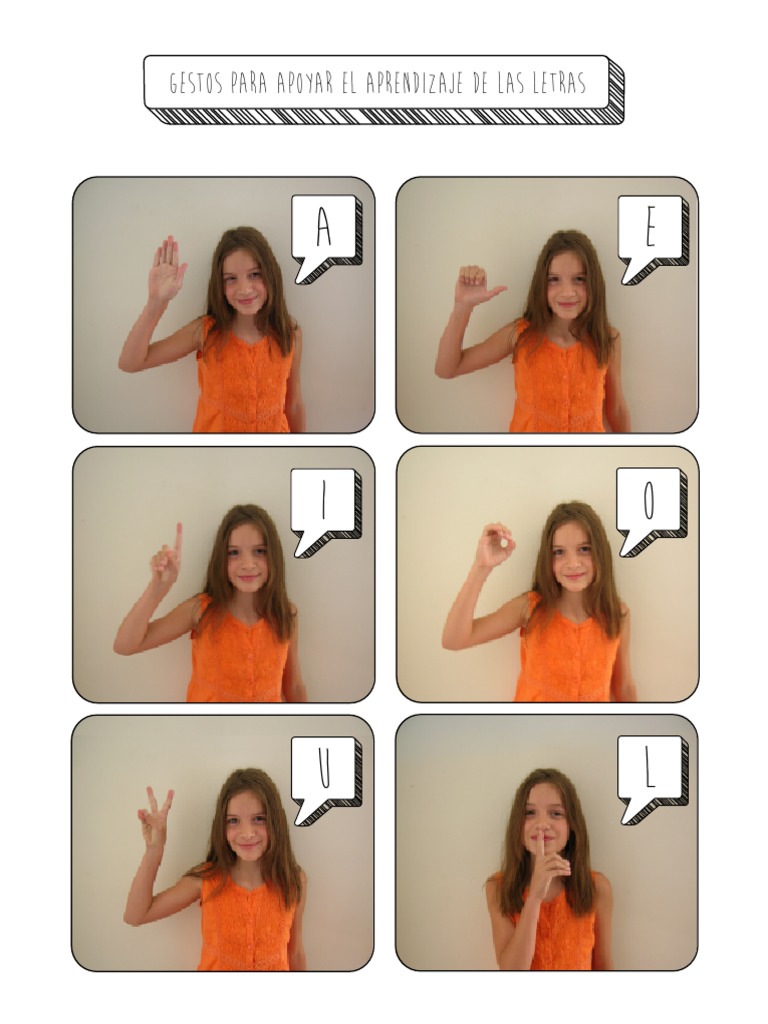 GESTOS PARA APOYAR EL APRENDIZAJE DE LAS LETRAS

A

E

I

O

U

L