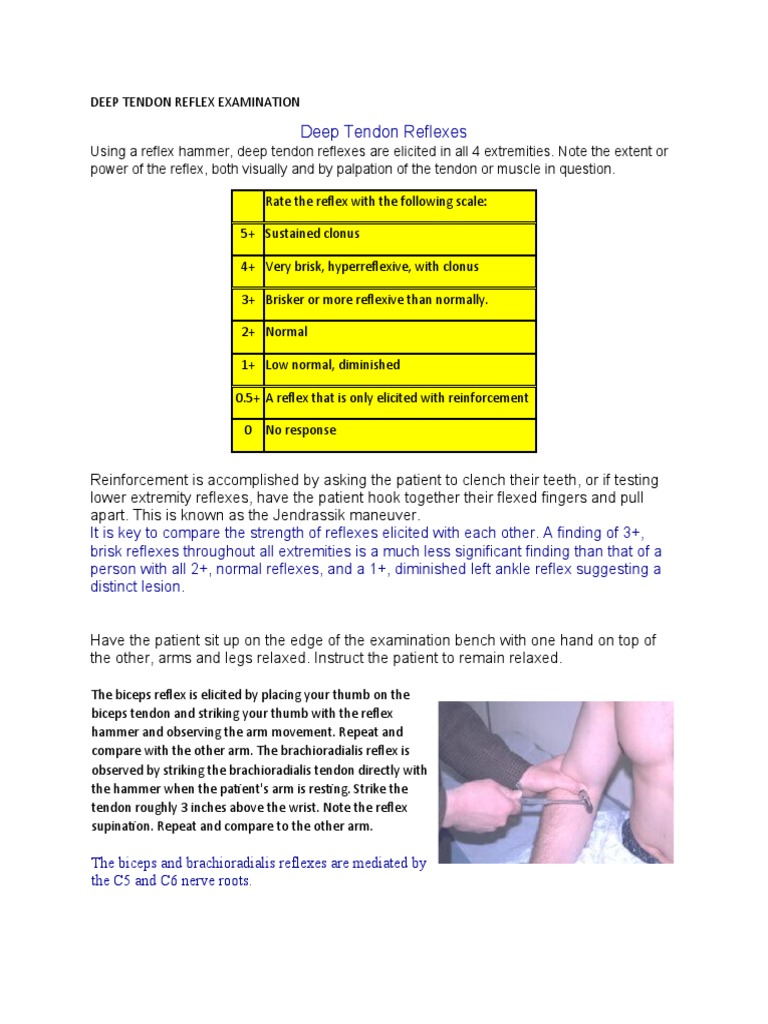 DEEP TENDON REFLEX EXAMINATION

Deep Tendon Reflexes

Using a reflex hammer, deep tendon reflexes are elicited in all 4 extremities. Note the extent or power of the reflex, both visually and by palpation of the tendon or muscle in question.

| | Rate the reflex with the following scale: |
|---|---|
| 5+ | Sustained clonus |
| 4+ | Very brisk, hyperreflexive, with clonus |
| 3+ | Brisker or more reflexive than normally. |
| 2+ | Normal |
| 1+ | Low normal, diminished |
| 0.5+ | A reflex that is only elicited with reinforcement |
| 0 | No response |

Reinforcement is accomplished by asking the patient to clench their teeth, or if testing lower extremity reflexes, have the patient hook together their flexed fingers and pull apart. This is known as the Jendrassik maneuver.
It is key to compare the strength of reflexes elicited with each other. A finding of 3+, brisk reflexes throughout all extremities is a much less significant finding than that of a person with all 2+, normal reflexes, and a 1+, diminished left ankle reflex suggesting a distinct lesion.

Have the patient sit up on the edge of the examination bench with one hand on top of the other, arms and legs relaxed. Instruct the patient to remain relaxed.

The biceps reflex is elicited by placing your thumb on the biceps tendon and striking your thumb with the reflex hammer and observing the arm movement. Repeat and compare with the other arm. The brachioradialis reflex is observed by striking the brachioradialis tendon directly with the hammer when the patient's arm is resting. Strike the tendon roughly 3 inches above the wrist. Note the reflex supination. Repeat and compare to the other arm.

The biceps and brachioradialis reflexes are mediated by the C5 and C6 nerve roots.