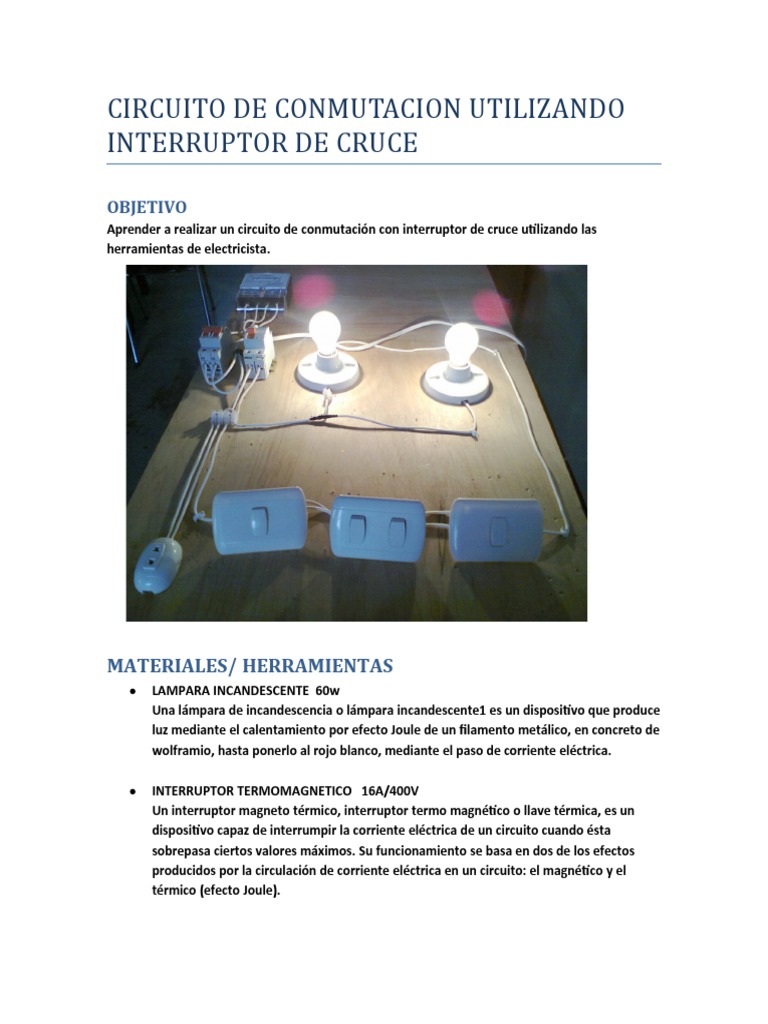 CIRCUITO DE CONMUTACION UTILIZANDO INTERRUPTOR DE CRUCE

OBJETIVO
Aprender a realizar un circuito de conmutación con interruptor de cruce utilizando las herramientas de electricista.

MATERIALES/ HERRAMIENTAS

● LAMPARA INCANDESCENTE 60w
Una lámpara de incandescencia o lámpara incandescente1 es un dispositivo que produce luz mediante el calentamiento por efecto Joule de un filamento metálico, en concreto de wolframio, hasta ponerlo al rojo blanco, mediante el paso de corriente eléctrica.

● INTERRUPTOR TERMOMAGNETICO 16A/400V
Un interruptor magneto térmico, interruptor termo magnético o llave térmica, es un dispositivo capaz de interrumpir la corriente eléctrica de un circuito cuando ésta sobrepasa ciertos valores máximos. Su funcionamiento se basa en dos de los efectos producidos por la circulación de corriente eléctrica en un circuito: el magnético y el térmico (efecto Joule).