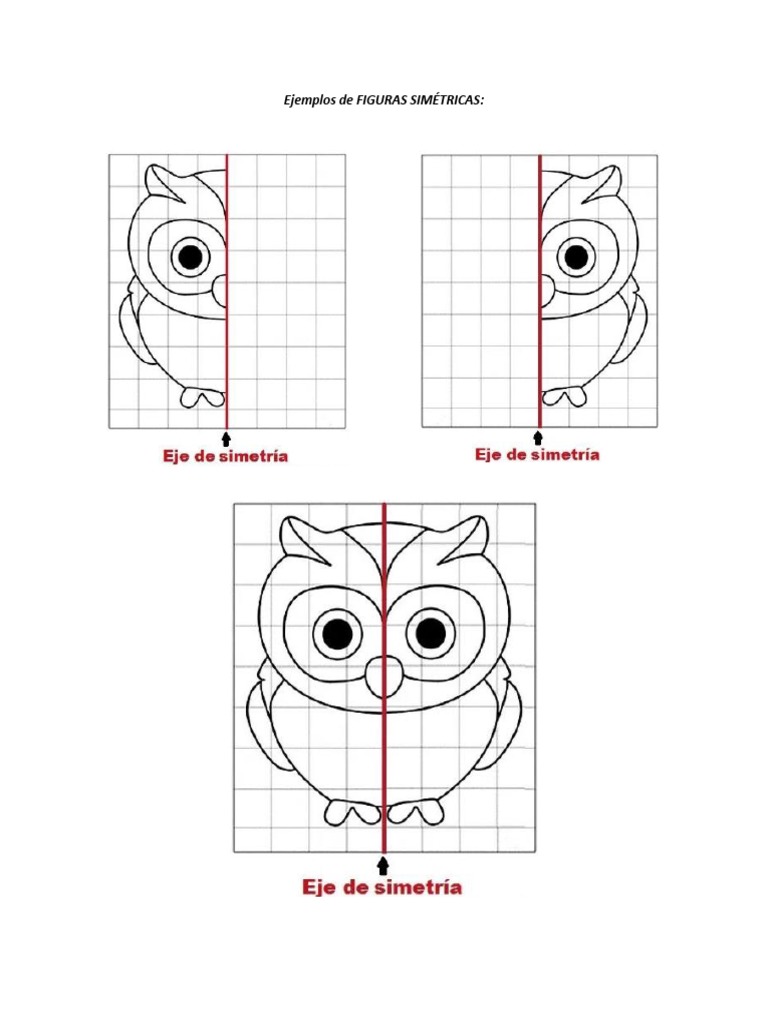 Ejemplos de FIGURAS SIMÉTRICAS:

Eje de simetría

Eje de simetría

Eje de simetría