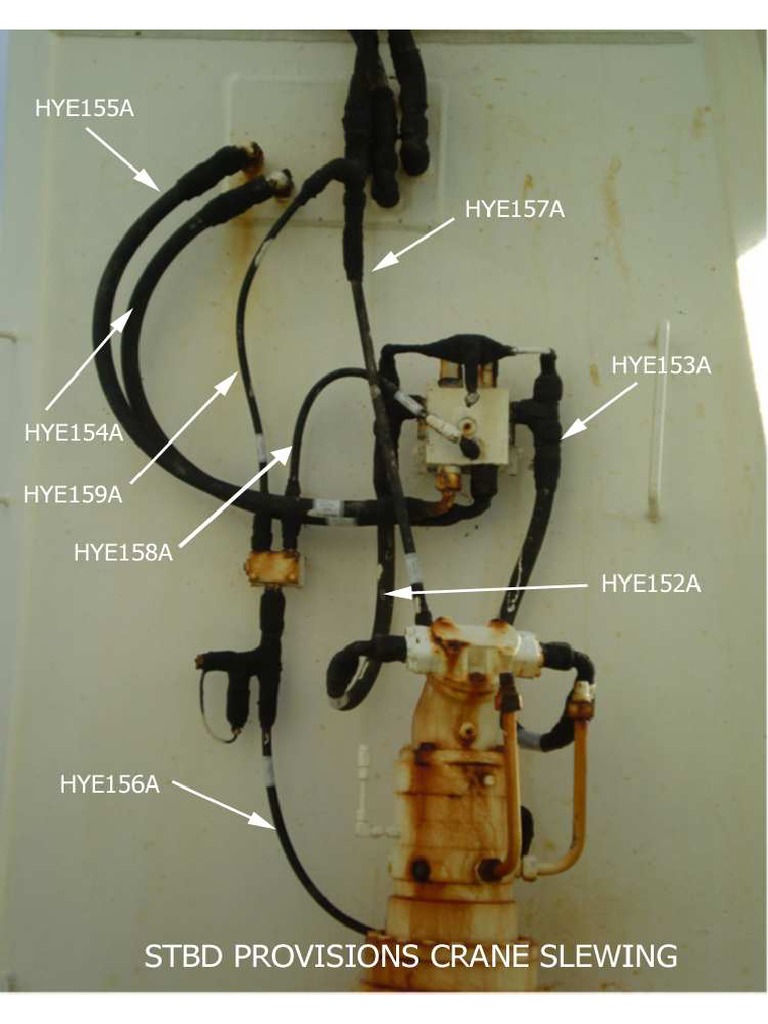 HYE155A
HYE157A
HYE153A
HYE154A
HYE159A
HYE158A
HYE152A
HYE156A
STBD PROVISIONS CRANE SLEWING