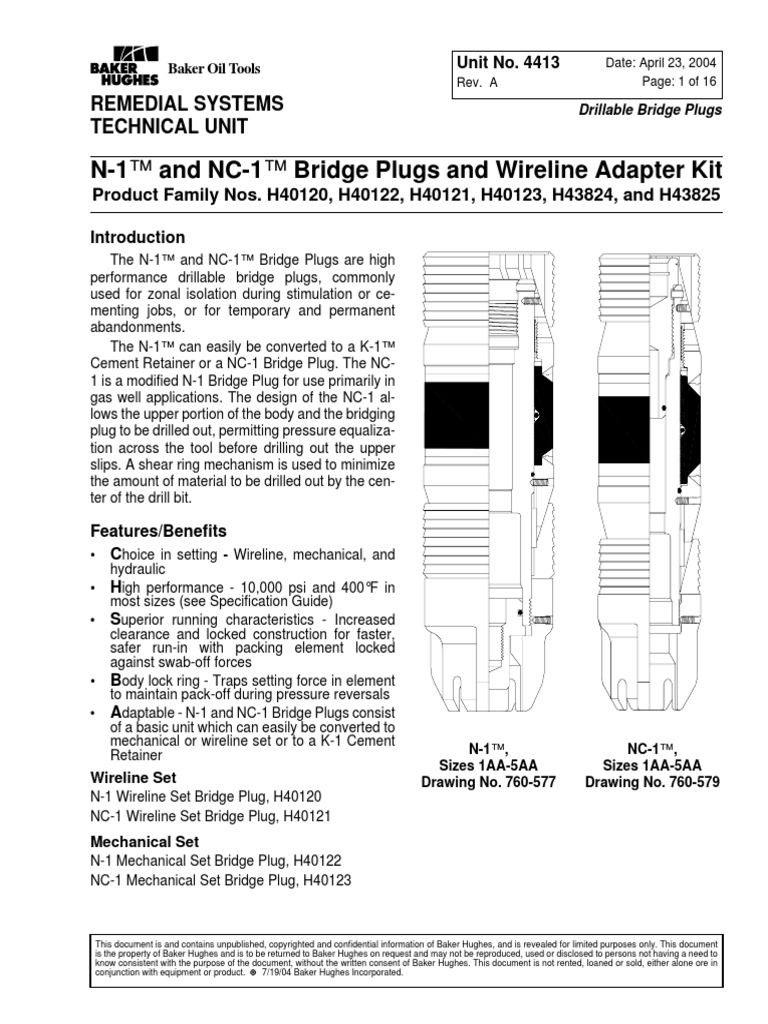 BAKER HUGHES Baker Oil Tools

REMEDIAL SYSTEMS TECHNICAL UNIT

Unit No. 4413
Rev. A

Date: April 23, 2004
Page: 1 of 16

Drillable Bridge Plugs

N-1™ and NC-1™ Bridge Plugs and Wireline Adapter Kit
Product Family Nos. H40120, H40122, H40121, H40123, H43824, and H43825

Introduction

The N-1™ and NC-1™ Bridge Plugs are high performance drillable bridge plugs, commonly used for zonal isolation during stimulation or cementing jobs, or for temporary and permanent abandonments.

The N-1™ can easily be converted to a K-1™ Cement Retainer or a NC-1 Bridge Plug. The NC-1 is a modified N-1 Bridge Plug for use primarily in gas well applications. The design of the NC-1 allows the upper portion of the body and the bridging plug to be drilled out, permitting pressure equalization across the tool before drilling out the upper slips. A shear ring mechanism is used to minimize the amount of material to be drilled out by the center of the drill bit.

Features/Benefits

• Choice in setting - Wireline, mechanical, and hydraulic
• High performance - 10,000 psi and 400°F in most sizes (see Specification Guide)
• Superior running characteristics - Increased clearance and locked construction for faster, safer run-in with packing element locked against swab-off forces
• Body lock ring - Traps setting force in element to maintain pack-off during pressure reversals
• Adaptable - N-1 and NC-1 Bridge Plugs consist of a basic unit which can easily be converted to mechanical or wireline set or to a K-1 Cement Retainer

Wireline Set
N-1 Wireline Set Bridge Plug, H40120
NC-1 Wireline Set Bridge Plug, H40121

Mechanical Set
N-1 Mechanical Set Bridge Plug, H40122
NC-1 Mechanical Set Bridge Plug, H40123

N-1™,
Sizes 1AA-5AA
Drawing No. 760-577

NC-1™,
Sizes 1AA-5AA
Drawing No. 760-579

This document is and contains unpublished, copyrighted and confidential information of Baker Hughes, and is revealed for limited purposes only. This document is the property of Baker Hughes and is to be returned to Baker Hughes on request and may not be reproduced, used or disclosed to persons not having a need to know consistent with the purpose of the document, without the written consent of Baker Hughes. This document is not rented, loaned or sold, either alone ore in conjunction with equipment or product. © 7/19/04 Baker Hughes Incorporated.