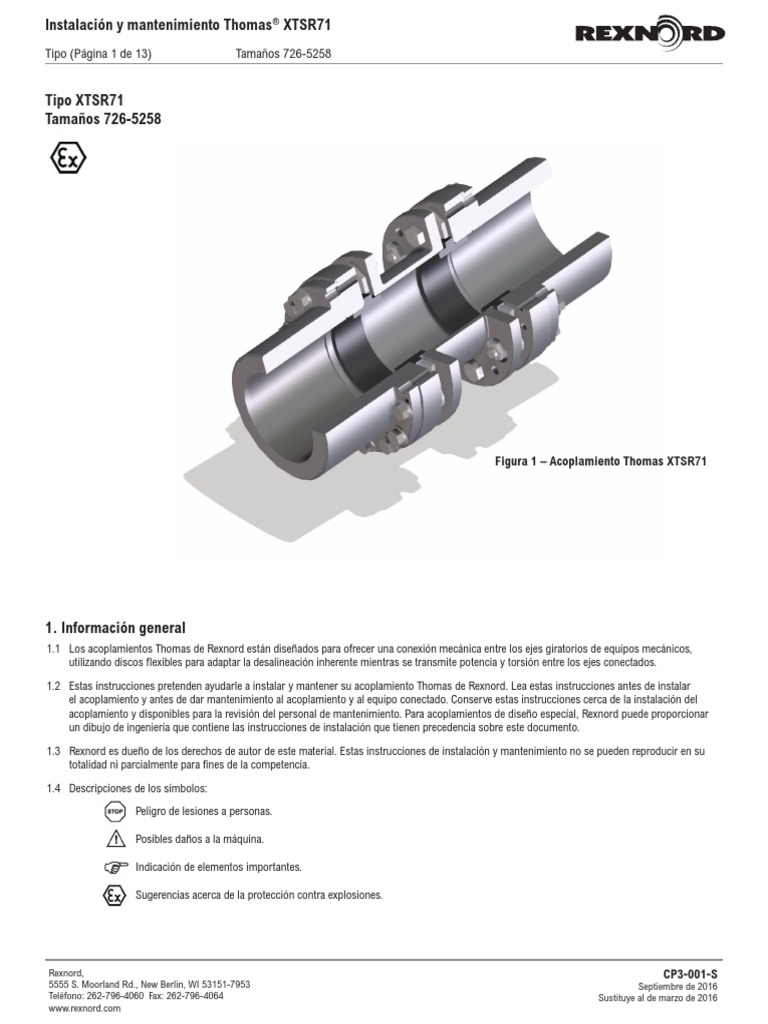 Instalación y mantenimiento Thomas® XTSR71

REXNORD

Tipo (Página 1 de 13) Tamaños 726-5258

Tipo XTSR71
Tamaños 726-5258

Ex

Figura 1 – Acoplamiento Thomas XTSR71

1. Información general

1.1 Los acoplamientos Thomas de Rexnord están diseñados para ofrecer una conexión mecánica entre los ejes giratorios de equipos mecánicos, utilizando discos flexibles para adaptar la desalineación inherente mientras se transmite potencia y torsión entre los ejes conectados.

1.2 Estas instrucciones pretenden ayudarle a instalar y mantener su acoplamiento Thomas de Rexnord. Lea estas instrucciones antes de instalar el acoplamiento y antes de dar mantenimiento al acoplamiento y al equipo conectado. Conserve estas instrucciones cerca de la instalación del acoplamiento y disponibles para la revisión del personal de mantenimiento. Para acoplamientos de diseño especial, Rexnord puede proporcionar un dibujo de ingeniería que contiene las instrucciones de instalación que tienen precedencia sobre este documento.

1.3 Rexnord es dueño de los derechos de autor de este material. Estas instrucciones de instalación y mantenimiento no se pueden reproducir en su totalidad ni parcialmente para fines de la competencia.

1.4 Descripciones de los símbolos:

STOP Peligro de lesiones a personas.

Posibles daños a la máquina.

Indicación de elementos importantes.

Ex Sugerencias acerca de la protección contra explosiones.

Rexnord,
5555 S. Moorland Rd., New Berlin, WI 53151-7953
Teléfono: 262-796-4060 Fax: 262-796-4064
www.rexnord.com

CP3-001-S
Septiembre de 2016
Sustituye al de marzo de 2016