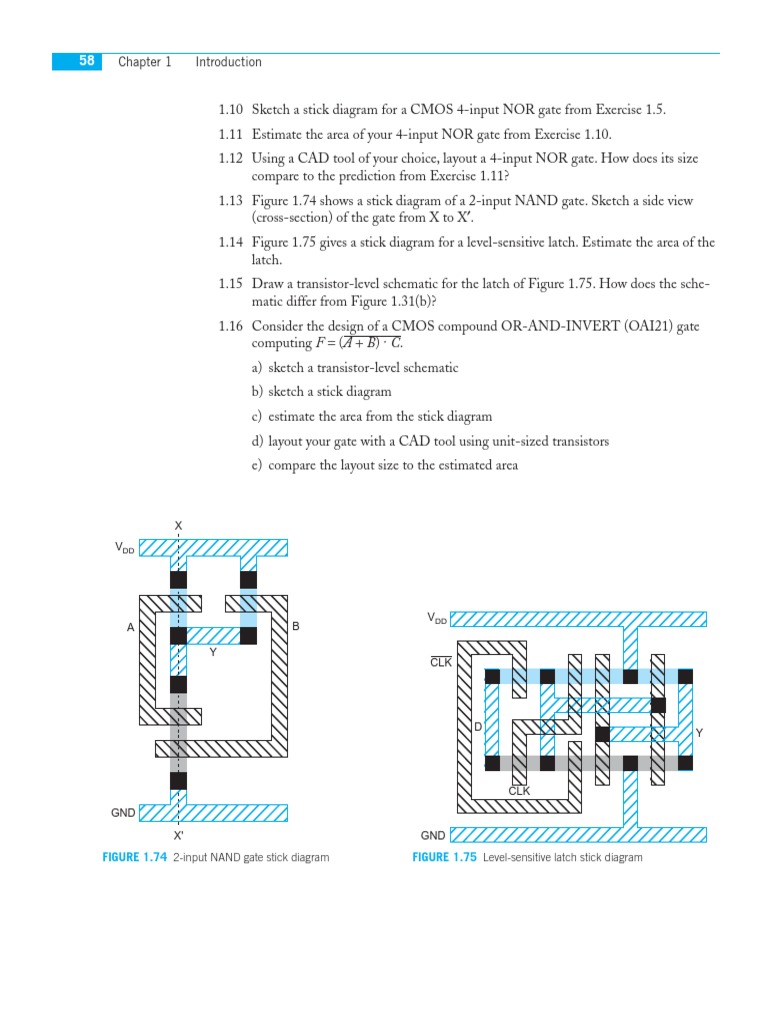 58 Chapter 1 Introduction

1.10 Sketch a stick diagram for a CMOS 4-input NOR gate from Exercise 1.5.

1.11 Estimate the area of your 4-input NOR gate from Exercise 1.10.

1.12 Using a CAD tool of your choice, layout a 4-input NOR gate. How does its size compare to the prediction from Exercise 1.11?

1.13 Figure 1.74 shows a stick diagram of a 2-input NAND gate. Sketch a side view (cross-section) of the gate from X to X′.

1.14 Figure 1.75 gives a stick diagram for a level-sensitive latch. Estimate the area of the latch.

1.15 Draw a transistor-level schematic for the latch of Figure 1.75. How does the schematic differ from Figure 1.31(b)?

1.16 Consider the design of a CMOS compound OR-AND-INVERT (OAI21) gate computing $F = \overline{(A + B) \cdot C}$.

a) sketch a transistor-level schematic

b) sketch a stick diagram

c) estimate the area from the stick diagram

d) layout your gate with a CAD tool using unit-sized transistors

e) compare the layout size to the estimated area

X
$V_{DD}$
A
B
Y
GND
X'

FIGURE 1.74 2-input NAND gate stick diagram

$V_{DD}$
$\overline{CLK}$
D
Y
CLK
GND

FIGURE 1.75 Level-sensitive latch stick diagram