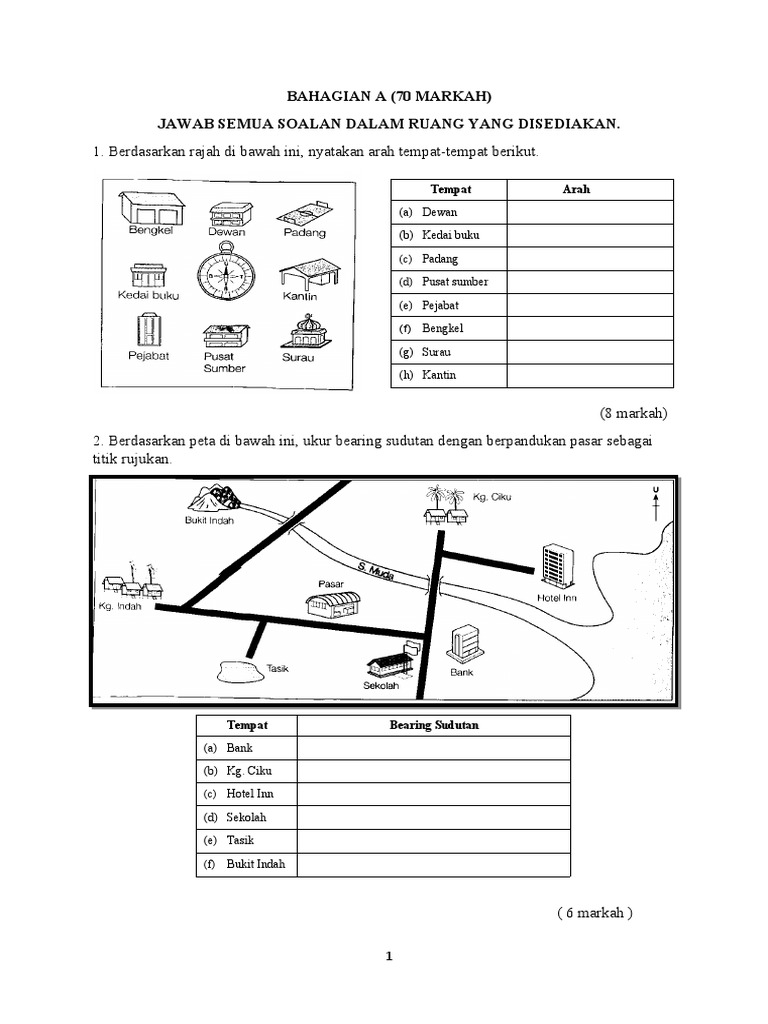 BAHAGIAN A (70 MARKAH)

JAWAB SEMUA SOALAN DALAM RUANG YANG DISEDIAKAN.

1. Berdasarkan rajah di bawah ini, nyatakan arah tempat-tempat berikut.

Bengkel Dewan Padang

Kedai buku Kantin

Pejabat Pusat Sumber Surau

| Tempat | Arah |
|---|---|
| (a) Dewan | |
| (b) Kedai buku | |
| (c) Padang | |
| (d) Pusat sumber | |
| (e) Pejabat | |
| (f) Bengkel | |
| (g) Surau | |
| (h) Kantin | |

(8 markah)

2. Berdasarkan peta di bawah ini, ukur bearing sudutan dengan berpandukan pasar sebagai titik rujukan.

Bukit Indah Kg. Ciku U S. Muda Kg. Indah Pasar Hotel Inn Tasik Sekolah Bank

| Tempat | Bearing Sudutan |
|---|---|
| (a) Bank | |
| (b) Kg. Ciku | |
| (c) Hotel Inn | |
| (d) Sekolah | |
| (e) Tasik | |
| (f) Bukit Indah | |

( 6 markah )

1