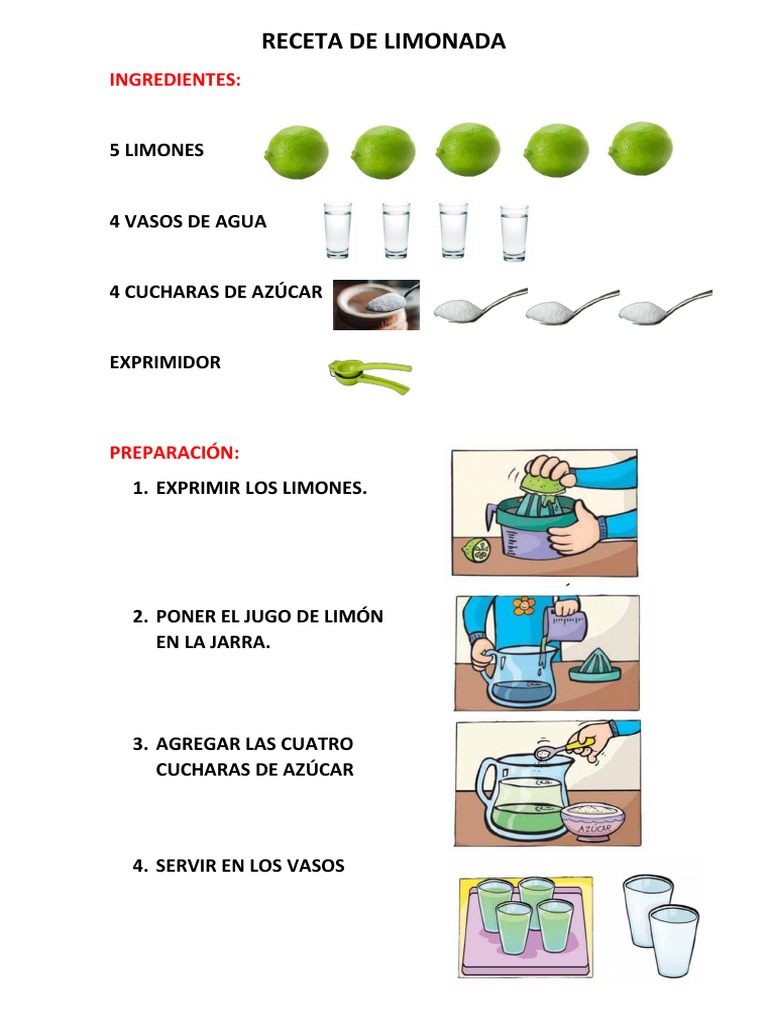 RECETA DE LIMONADA

INGREDIENTES:

5 LIMONES

4 VASOS DE AGUA

4 CUCHARAS DE AZÚCAR

EXPRIMIDOR

PREPARACIÓN:

1. EXPRIMIR LOS LIMONES.

2. PONER EL JUGO DE LIMÓN EN LA JARRA.

3. AGREGAR LAS CUATRO CUCHARAS DE AZÚCAR

AZÚCAR

4. SERVIR EN LOS VASOS