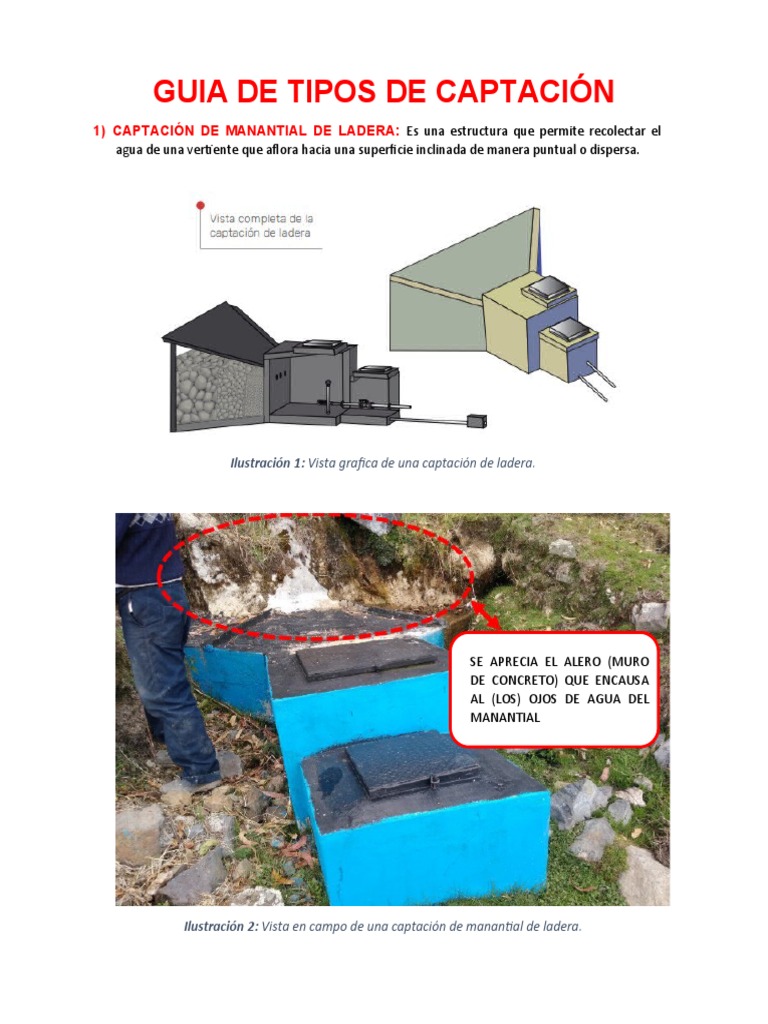 GUIA DE TIPOS DE CAPTACIÓN

1) CAPTACIÓN DE MANANTIAL DE LADERA: Es una estructura que permite recolectar el agua de una vertiente que aflora hacia una superficie inclinada de manera puntual o dispersa.

Vista completa de la captación de ladera

Ilustración 1: Vista grafica de una captación de ladera.

SE APRECIA EL ALERO (MURO DE CONCRETO) QUE ENCAUSA AL (LOS) OJOS DE AGUA DEL MANANTIAL

Ilustración 2: Vista en campo de una captación de manantial de ladera.