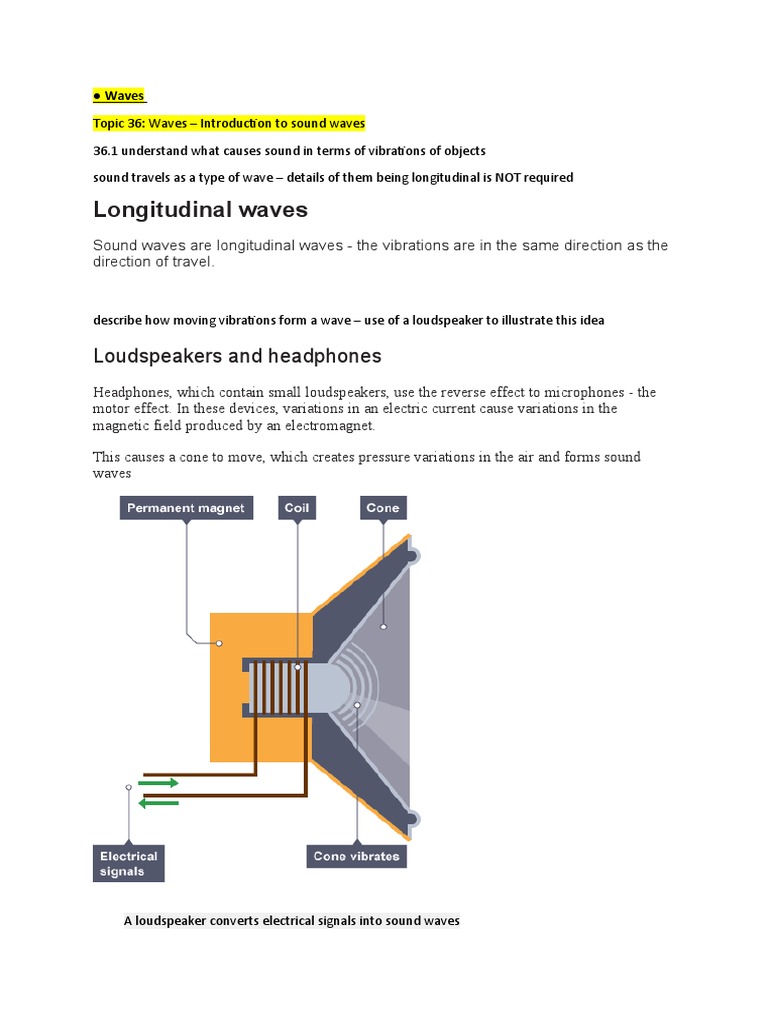 ● Waves

Topic 36: Waves – Introduction to sound waves

36.1 understand what causes sound in terms of vibrations of objects

sound travels as a type of wave – details of them being longitudinal is NOT required

Longitudinal waves

Sound waves are longitudinal waves - the vibrations are in the same direction as the direction of travel.

describe how moving vibrations form a wave – use of a loudspeaker to illustrate this idea

Loudspeakers and headphones

Headphones, which contain small loudspeakers, use the reverse effect to microphones - the motor effect. In these devices, variations in an electric current cause variations in the magnetic field produced by an electromagnet.

This causes a cone to move, which creates pressure variations in the air and forms sound waves

Permanent magnet

Coil

Cone

Electrical signals

Cone vibrates

A loudspeaker converts electrical signals into sound waves