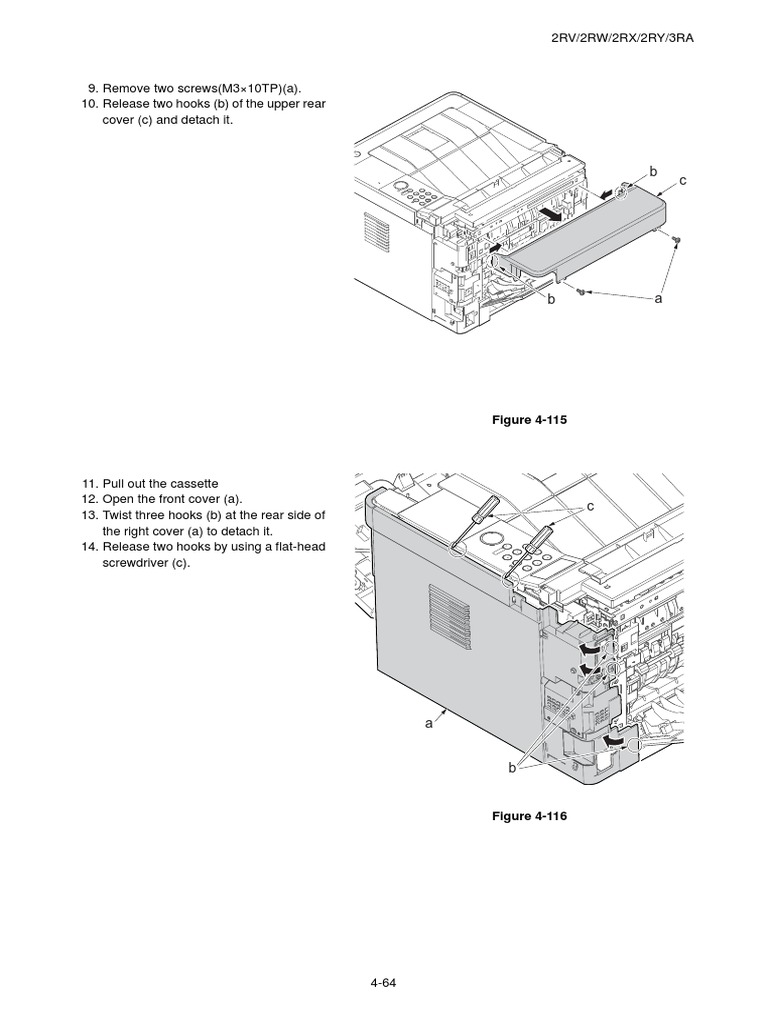 2RV/2RW/2RX/2RY/3RA

9. Remove two screws(M3×10TP)(a).
10. Release two hooks (b) of the upper rear cover (c) and detach it.

b
c
b
a

Figure 4-115

11. Pull out the cassette
12. Open the front cover (a).
13. Twist three hooks (b) at the rear side of the right cover (a) to detach it.
14. Release two hooks by using a flat-head screwdriver (c).

c
a
b

Figure 4-116

4-64