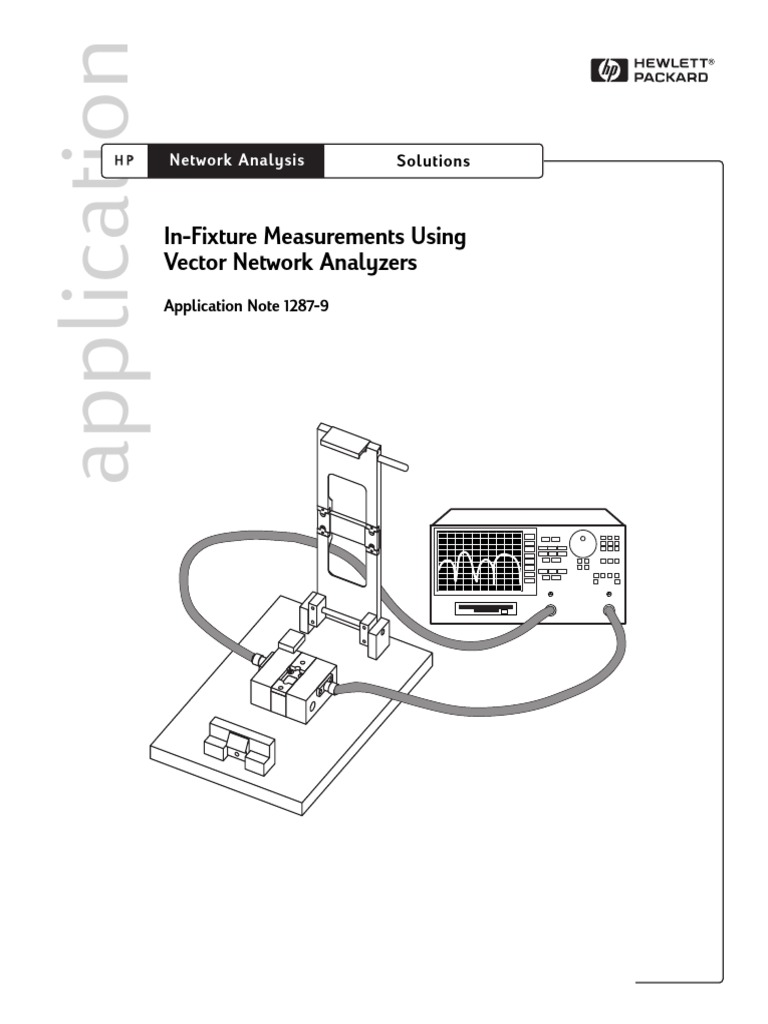 application

hp HEWLETT® PACKARD

HP Network Analysis Solutions

In-Fixture Measurements Using Vector Network Analyzers

Application Note 1287-9