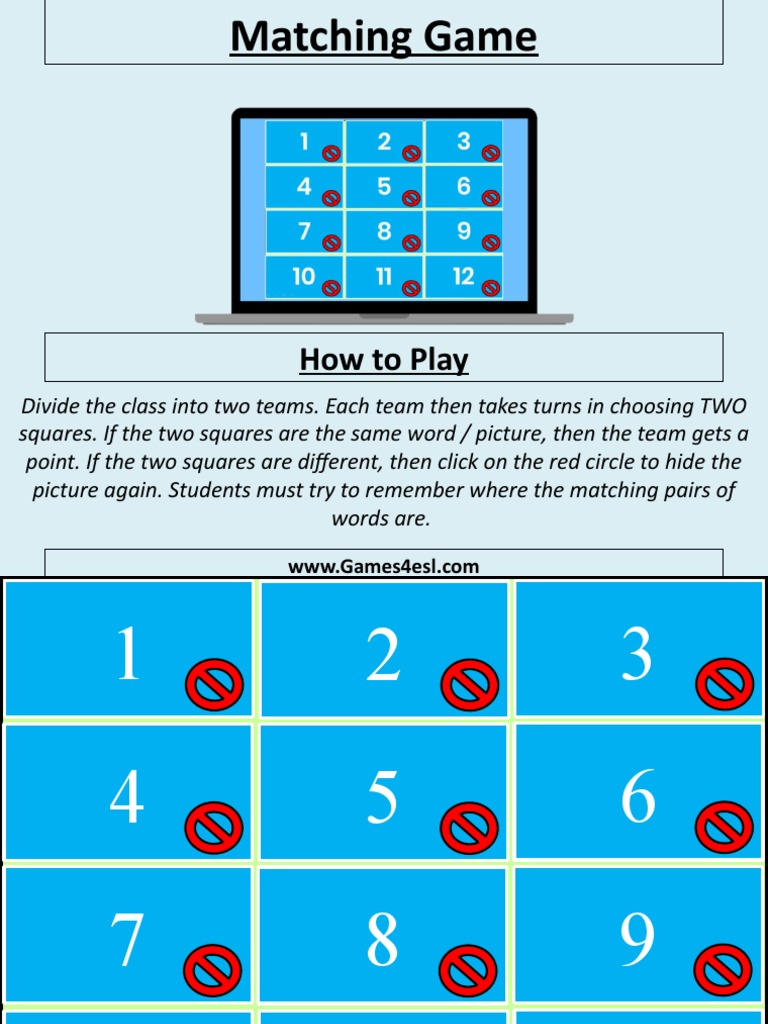 Matching Game

| 1 | 2 | 3 |
|---|---|---|
| 4 | 5 | 6 |
| 7 | 8 | 9 |
| 10 | 11 | 12 |

How to Play

Divide the class into two teams. Each team then takes turns in choosing TWO squares. If the two squares are the same word / picture, then the team gets a point. If the two squares are different, then click on the red circle to hide the picture again. Students must try to remember where the matching pairs of words are.

www.Games4esl.com

| 1 | 2 | 3 |
|---|---|---|
| 4 | 5 | 6 |
| 7 | 8 | 9 |