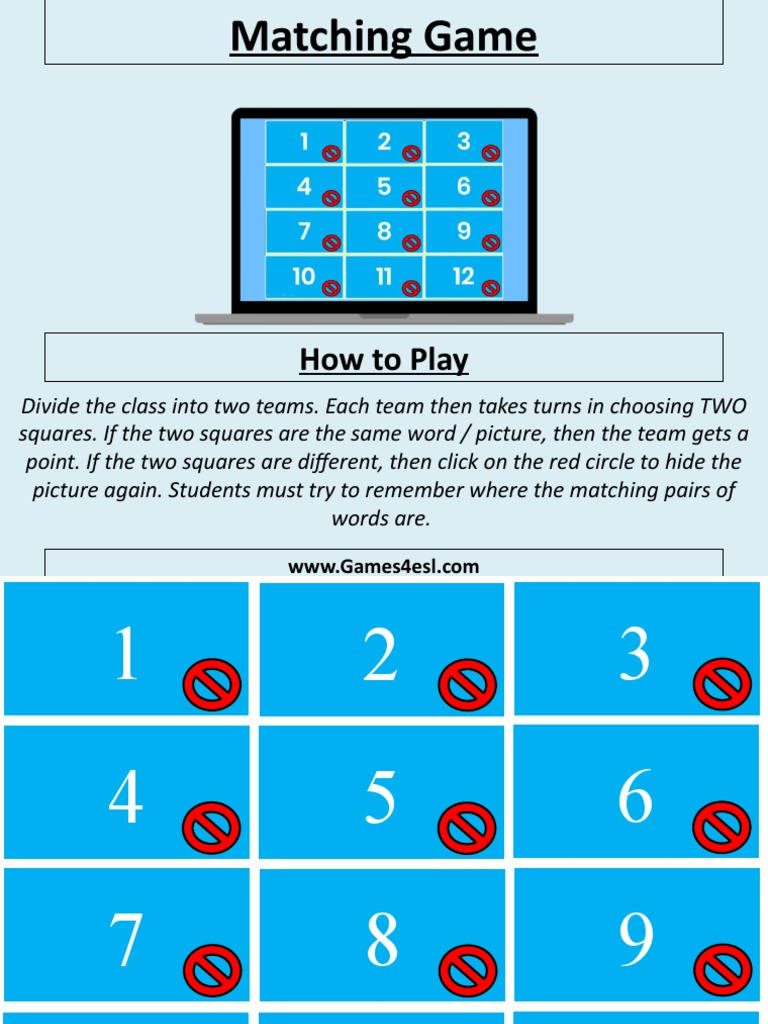 Matching Game

| 1 | 2 | 3 |
|---|---|---|
| 4 | 5 | 6 |
| 7 | 8 | 9 |
| 10 | 11 | 12 |

How to Play

Divide the class into two teams. Each team then takes turns in choosing TWO squares. If the two squares are the same word / picture, then the team gets a point. If the two squares are different, then click on the red circle to hide the picture again. Students must try to remember where the matching pairs of words are.

www.Games4esl.com

| 1 | 2 | 3 |
|---|---|---|
| 4 | 5 | 6 |
| 7 | 8 | 9 |