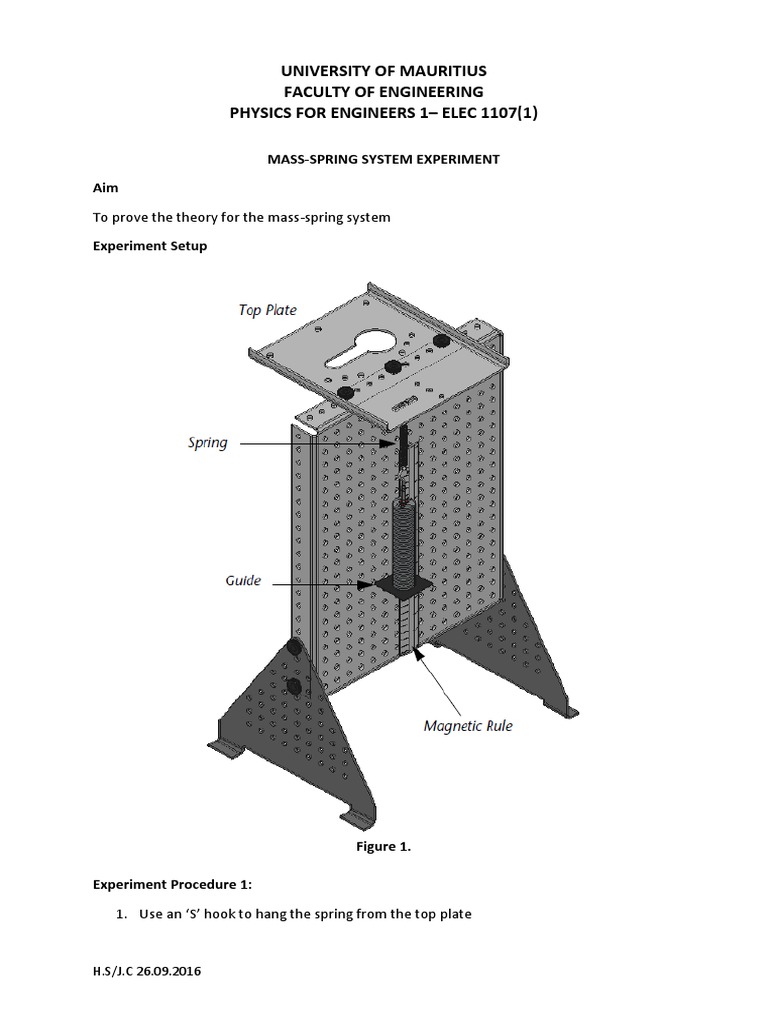 UNIVERSITY OF MAURITIUS
FACULTY OF ENGINEERING
PHYSICS FOR ENGINEERS 1– ELEC 1107(1)

MASS-SPRING SYSTEM EXPERIMENT

Aim

To prove the theory for the mass-spring system

Experiment Setup

Top Plate

Spring

Guide

Magnetic Rule

Figure 1.

Experiment Procedure 1:

1. Use an 'S' hook to hang the spring from the top plate

H.S/J.C 26.09.2016