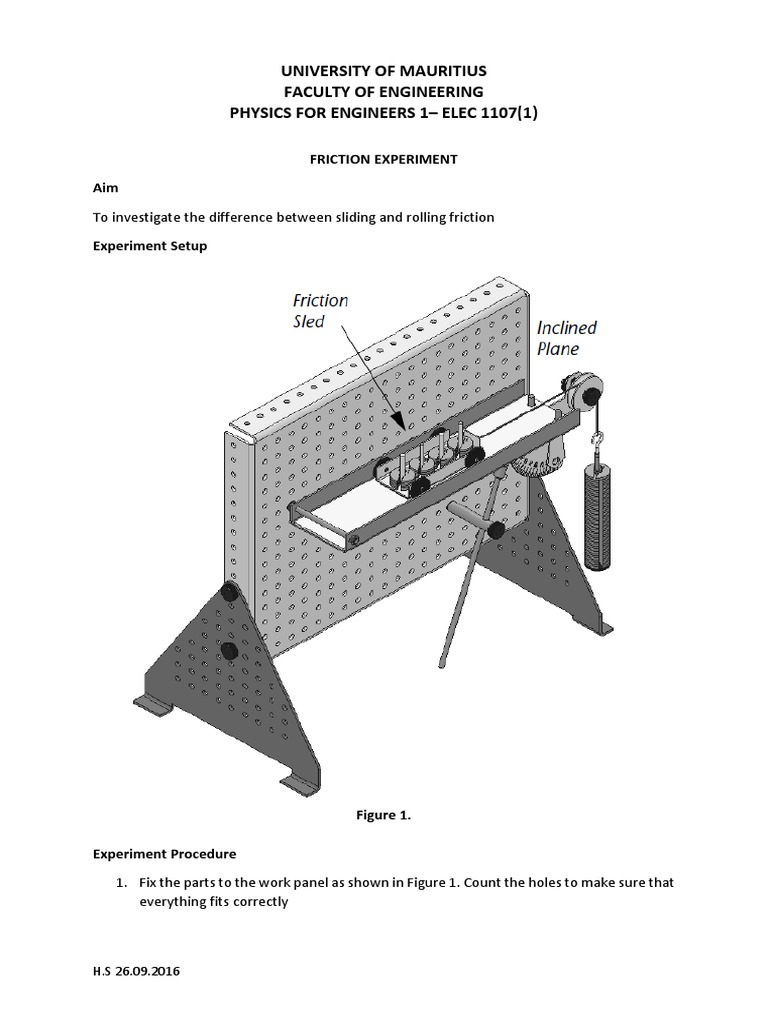 UNIVERSITY OF MAURITIUS
FACULTY OF ENGINEERING
PHYSICS FOR ENGINEERS 1– ELEC 1107(1)

FRICTION EXPERIMENT

Aim

To investigate the difference between sliding and rolling friction

Experiment Setup

Friction Sled

Inclined Plane

Figure 1.

Experiment Procedure

1. Fix the parts to the work panel as shown in Figure 1. Count the holes to make sure that everything fits correctly

H.S 26.09.2016