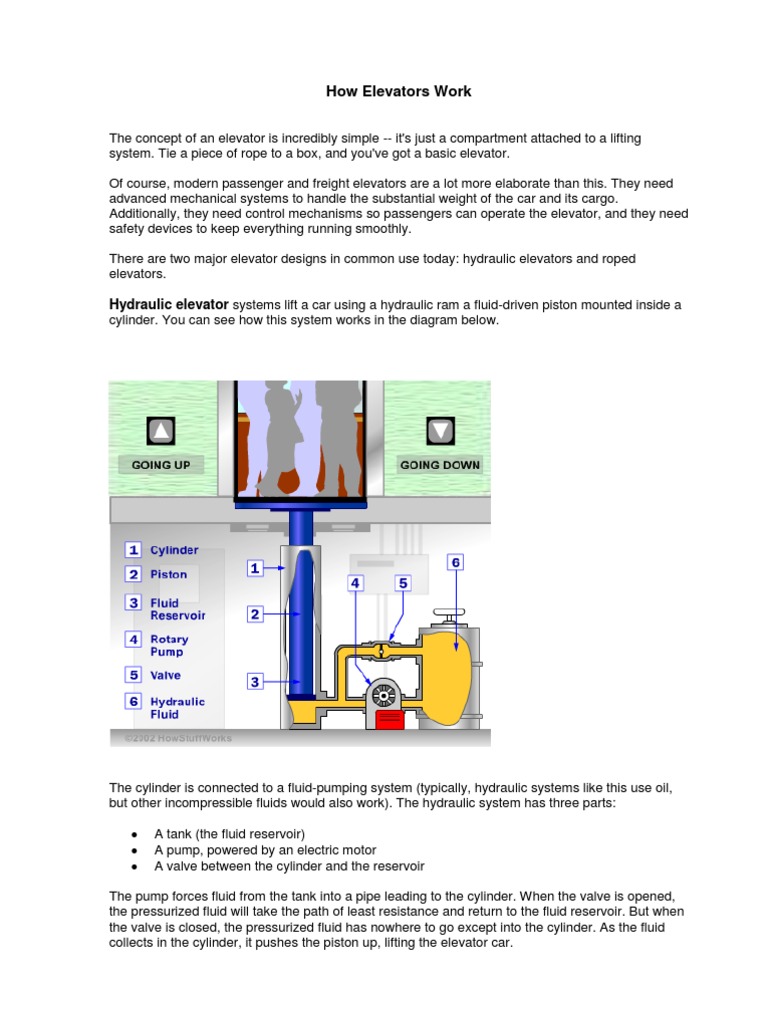 How Elevators Work

The concept of an elevator is incredibly simple -- it's just a compartment attached to a lifting system. Tie a piece of rope to a box, and you've got a basic elevator.

Of course, modern passenger and freight elevators are a lot more elaborate than this. They need advanced mechanical systems to handle the substantial weight of the car and its cargo. Additionally, they need control mechanisms so passengers can operate the elevator, and they need safety devices to keep everything running smoothly.

There are two major elevator designs in common use today: hydraulic elevators and roped elevators.

Hydraulic elevator systems lift a car using a hydraulic ram a fluid-driven piston mounted inside a cylinder. You can see how this system works in the diagram below.

GOING UP

GOING DOWN

1 Cylinder
2 Piston
3 Fluid Reservoir
4 Rotary Pump
5 Valve
6 Hydraulic Fluid

1
2
3
4
5
6

©2002 HowStuffWorks

The cylinder is connected to a fluid-pumping system (typically, hydraulic systems like this use oil, but other incompressible fluids would also work). The hydraulic system has three parts:

• A tank (the fluid reservoir)
• A pump, powered by an electric motor
• A valve between the cylinder and the reservoir

The pump forces fluid from the tank into a pipe leading to the cylinder. When the valve is opened, the pressurized fluid will take the path of least resistance and return to the fluid reservoir. But when the valve is closed, the pressurized fluid has nowhere to go except into the cylinder. As the fluid collects in the cylinder, it pushes the piston up, lifting the elevator car.