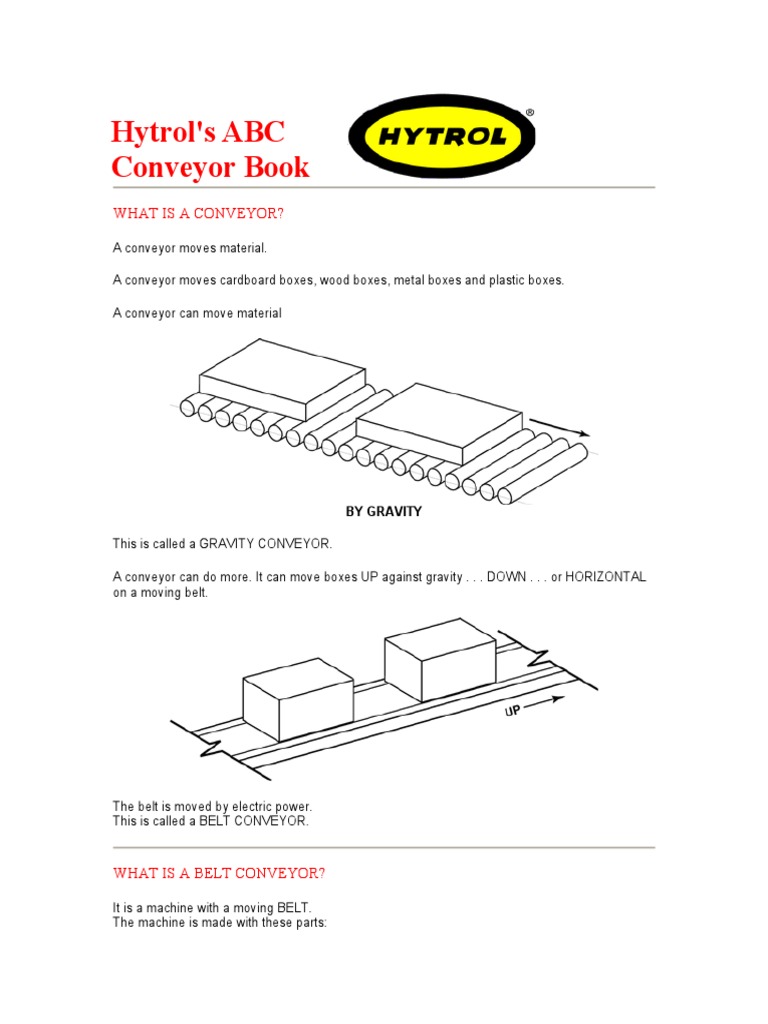 Hytrol's ABC Conveyor Book

HYTROL®

WHAT IS A CONVEYOR?

A conveyor moves material.

A conveyor moves cardboard boxes, wood boxes, metal boxes and plastic boxes.

A conveyor can move material

BY GRAVITY

This is called a GRAVITY CONVEYOR.

A conveyor can do more. It can move boxes UP against gravity . . . DOWN . . . or HORIZONTAL on a moving belt.

UP

The belt is moved by electric power.
This is called a BELT CONVEYOR.

WHAT IS A BELT CONVEYOR?

It is a machine with a moving BELT.
The machine is made with these parts: