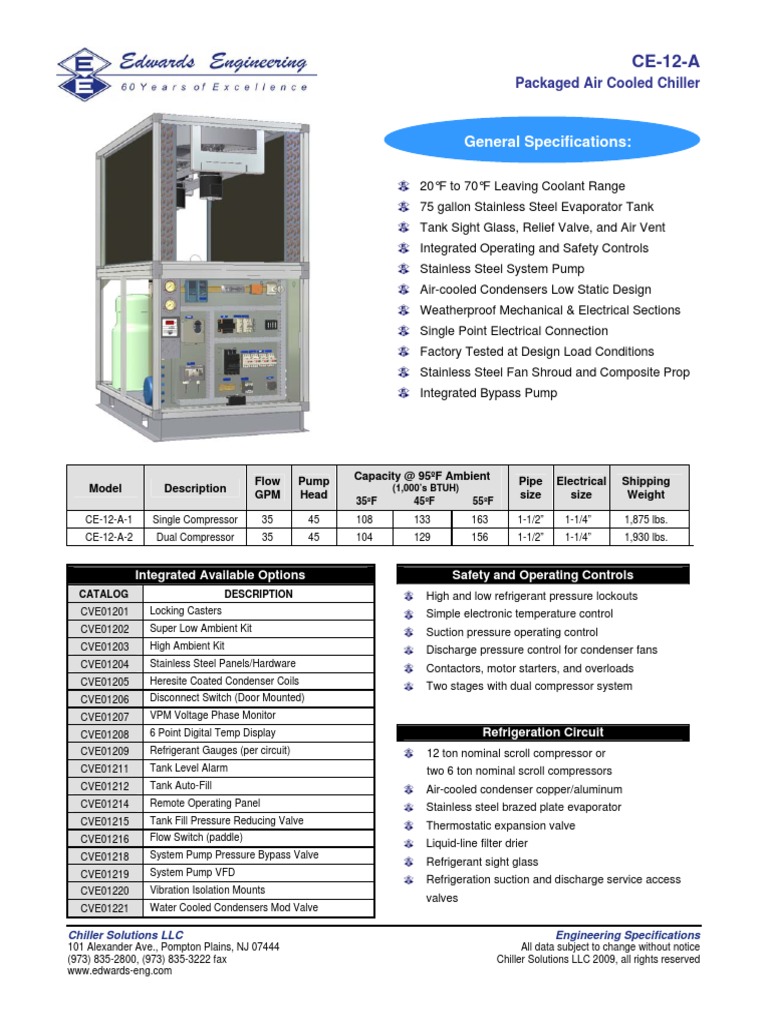 Edwards Engineering
60 Years of Excellence

CE-12-A
Packaged Air Cooled Chiller

General Specifications:

20°F to 70°F Leaving Coolant Range
75 gallon Stainless Steel Evaporator Tank
Tank Sight Glass, Relief Valve, and Air Vent
Integrated Operating and Safety Controls
Stainless Steel System Pump
Air-cooled Condensers Low Static Design
Weatherproof Mechanical & Electrical Sections
Single Point Electrical Connection
Factory Tested at Design Load Conditions
Stainless Steel Fan Shroud and Composite Prop
Integrated Bypass Pump

| Model | Description | Flow GPM | Pump Head | Capacity @ 95ºF Ambient (1,000's BTUH) 35ºF | 45ºF | 55ºF | Pipe size | Electrical size | Shipping Weight |
|---|---|---|---|---|---|---|---|---|---|
| CE-12-A-1 | Single Compressor | 35 | 45 | 108 | 133 | 163 | 1-1/2" | 1-1/4" | 1,875 lbs. |
| CE-12-A-2 | Dual Compressor | 35 | 45 | 104 | 129 | 156 | 1-1/2" | 1-1/4" | 1,930 lbs. |

Integrated Available Options

| CATALOG | DESCRIPTION |
|---|---|
| CVE01201 | Locking Casters |
| CVE01202 | Super Low Ambient Kit |
| CVE01203 | High Ambient Kit |
| CVE01204 | Stainless Steel Panels/Hardware |
| CVE01205 | Heresite Coated Condenser Coils |
| CVE01206 | Disconnect Switch (Door Mounted) |
| CVE01207 | VPM Voltage Phase Monitor |
| CVE01208 | 6 Point Digital Temp Display |
| CVE01209 | Refrigerant Gauges (per circuit) |
| CVE01211 | Tank Level Alarm |
| CVE01212 | Tank Auto-Fill |
| CVE01214 | Remote Operating Panel |
| CVE01215 | Tank Fill Pressure Reducing Valve |
| CVE01216 | Flow Switch (paddle) |
| CVE01218 | System Pump Pressure Bypass Valve |
| CVE01219 | System Pump VFD |
| CVE01220 | Vibration Isolation Mounts |
| CVE01221 | Water Cooled Condensers Mod Valve |

Safety and Operating Controls

High and low refrigerant pressure lockouts
Simple electronic temperature control
Suction pressure operating control
Discharge pressure control for condenser fans
Contactors, motor starters, and overloads
Two stages with dual compressor system

Refrigeration Circuit

12 ton nominal scroll compressor or two 6 ton nominal scroll compressors
Air-cooled condenser copper/aluminum
Stainless steel brazed plate evaporator
Thermostatic expansion valve
Liquid-line filter drier
Refrigerant sight glass
Refrigeration suction and discharge service access valves

Chiller Solutions LLC
101 Alexander Ave., Pompton Plains, NJ 07444
(973) 835-2800, (973) 835-3222 fax
www.edwards-eng.com

Engineering Specifications
All data subject to change without notice
Chiller Solutions LLC 2009, all rights reserved