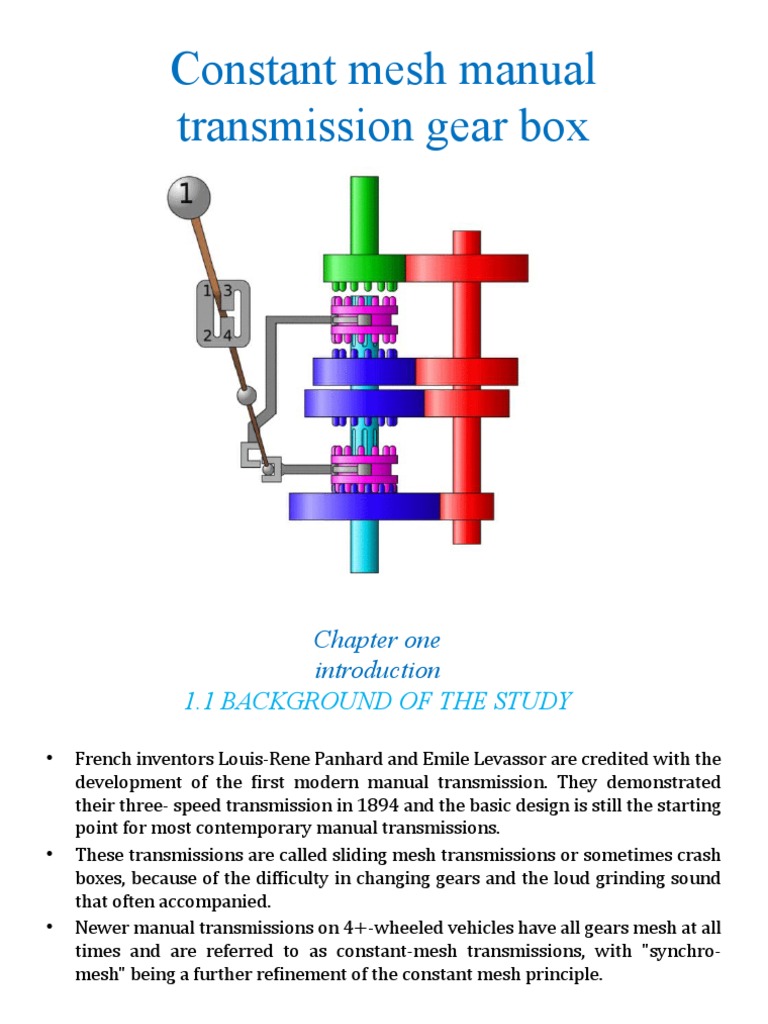 Constant mesh manual transmission gear box

1

1 3
2 4

Chapter one
introduction
1.1 BACKGROUND OF THE STUDY

• French inventors Louis-Rene Panhard and Emile Levassor are credited with the development of the first modern manual transmission. They demonstrated their three- speed transmission in 1894 and the basic design is still the starting point for most contemporary manual transmissions.
• These transmissions are called sliding mesh transmissions or sometimes crash boxes, because of the difficulty in changing gears and the loud grinding sound that often accompanied.
• Newer manual transmissions on 4+-wheeled vehicles have all gears mesh at all times and are referred to as constant-mesh transmissions, with "synchro-mesh" being a further refinement of the constant mesh principle.