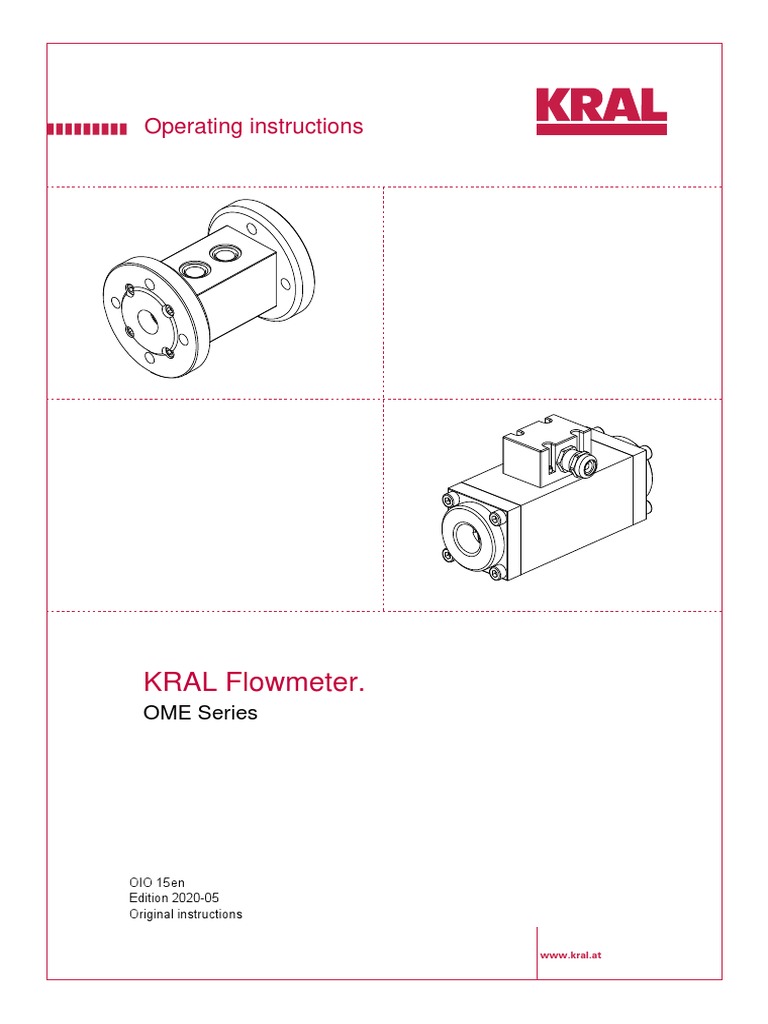 Operating instructions

KRAL

KRAL Flowmeter.

OME Series

OIO 15en
Edition 2020-05
Original instructions

www.kral.at