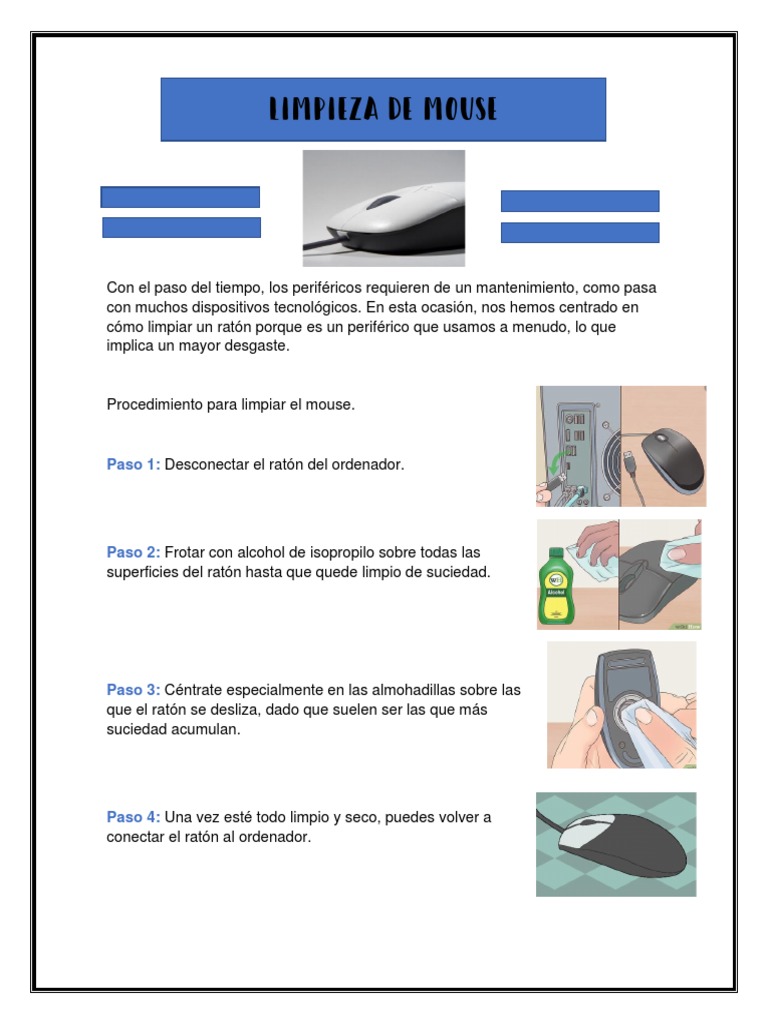 LIMPIEZA DE MOUSE

Con el paso del tiempo, los periféricos requieren de un mantenimiento, como pasa con muchos dispositivos tecnológicos. En esta ocasión, nos hemos centrado en cómo limpiar un ratón porque es un periférico que usamos a menudo, lo que implica un mayor desgaste.

Procedimiento para limpiar el mouse.

Paso 1: Desconectar el ratón del ordenador.

Paso 2: Frotar con alcohol de isopropilo sobre todas las superficies del ratón hasta que quede limpio de suciedad.

Alcohol

Paso 3: Céntrate especialmente en las almohadillas sobre las que el ratón se desliza, dado que suelen ser las que más suciedad acumulan.

Paso 4: Una vez esté todo limpio y seco, puedes volver a conectar el ratón al ordenador.