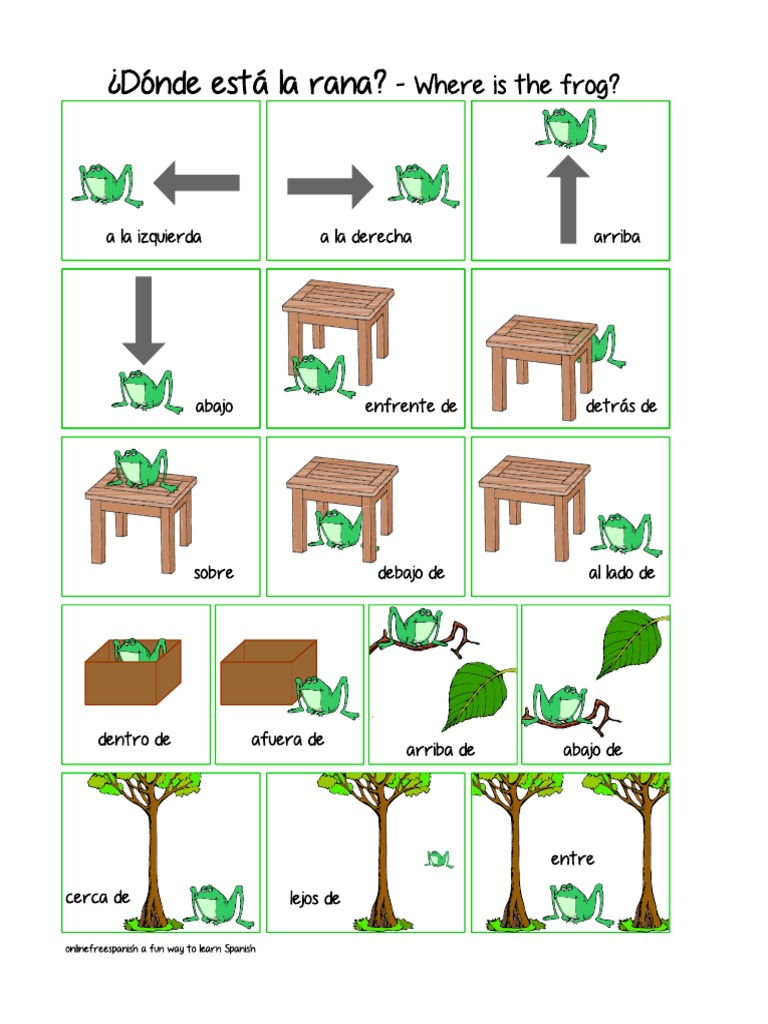 ¿Dónde está la rana? - Where is the frog?

a la izquierda

a la derecha

arriba

abajo

enfrente de

detrás de

sobre

debajo de

al lado de

dentro de

afuera de

arriba de

abajo de

cerca de

lejos de

entre

onlinefreespanish a fun way to learn Spanish