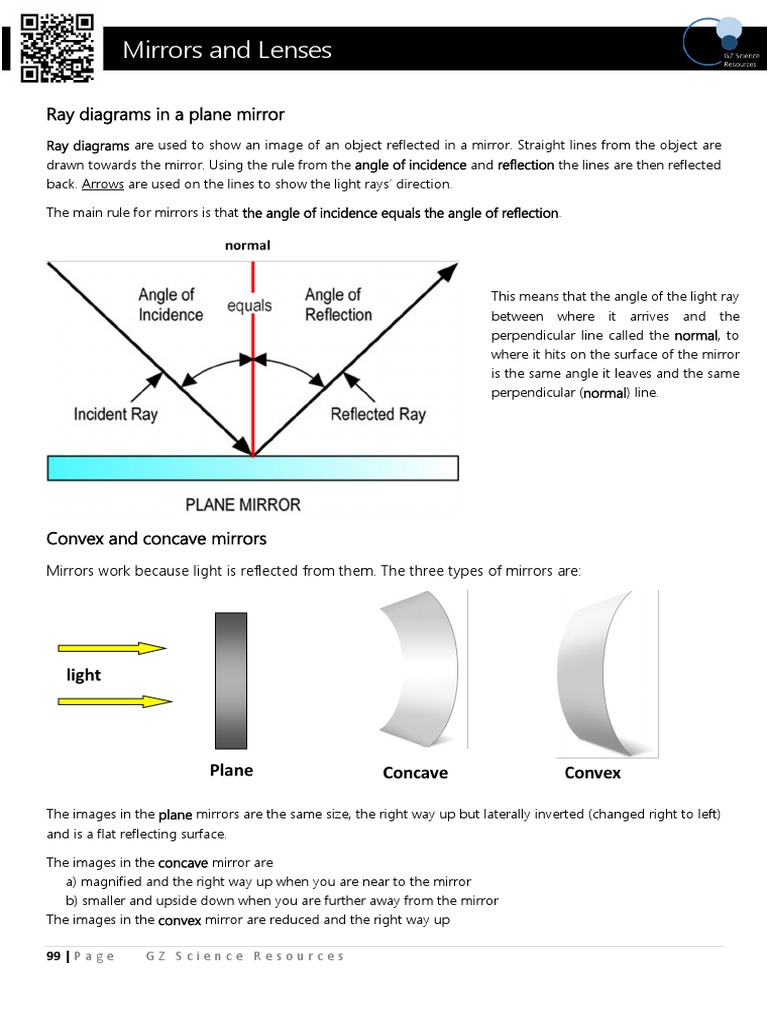 Mirrors and Lenses

GZ Science Resources

Ray diagrams in a plane mirror

Ray diagrams are used to show an image of an object reflected in a mirror. Straight lines from the object are drawn towards the mirror. Using the rule from the angle of incidence and reflection the lines are then reflected back. Arrows are used on the lines to show the light rays' direction.

The main rule for mirrors is that the angle of incidence equals the angle of reflection.

normal

Angle of Incidence

equals

Angle of Reflection

Incident Ray

Reflected Ray

PLANE MIRROR

This means that the angle of the light ray between where it arrives and the perpendicular line called the normal, to where it hits on the surface of the mirror is the same angle it leaves and the same perpendicular (normal) line.

Convex and concave mirrors

Mirrors work because light is reflected from them. The three types of mirrors are:

light

Plane

Concave

Convex

The images in the plane mirrors are the same size, the right way up but laterally inverted (changed right to left) and is a flat reflecting surface.

The images in the concave mirror are
a) magnified and the right way up when you are near to the mirror
b) smaller and upside down when you are further away from the mirror
The images in the convex mirror are reduced and the right way up

99 | Page GZ Science Resources