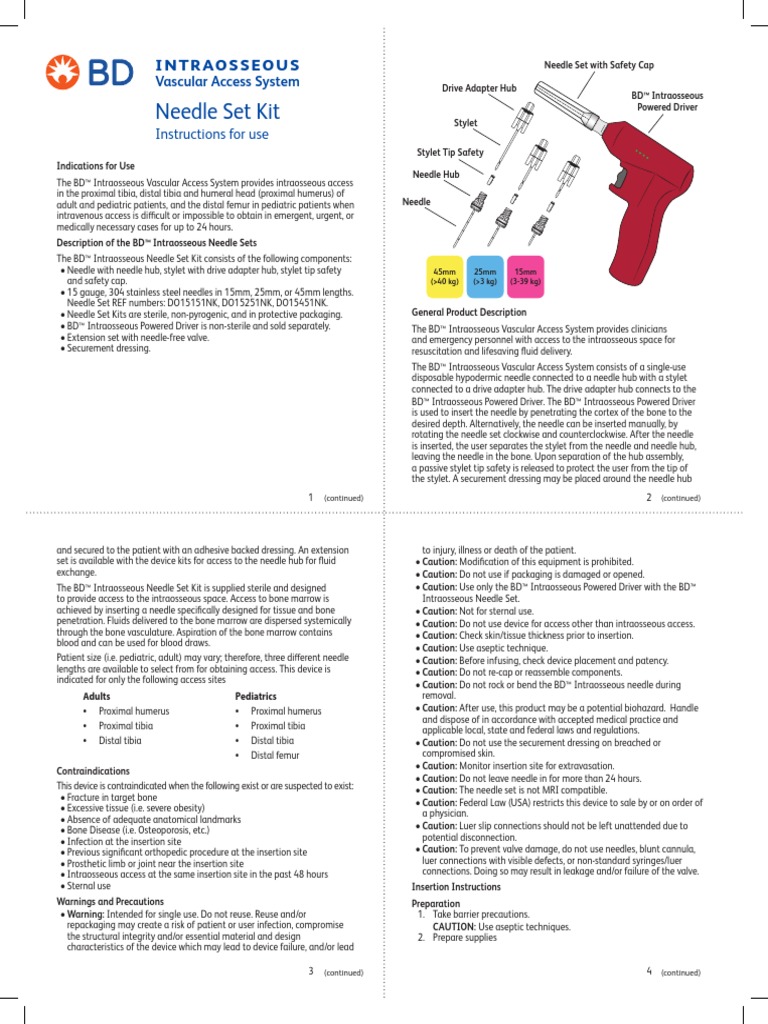 BD INTRAOSSEOUS Vascular Access System

Needle Set Kit

Instructions for use

Indications for Use

The BD™ Intraosseous Vascular Access System provides intraosseous access in the proximal tibia, distal tibia and humeral head (proximal humerus) of adult and pediatric patients, and the distal femur in pediatric patients when intravenous access is difficult or impossible to obtain in emergent, urgent, or medically necessary cases for up to 24 hours.

Description of the BD™ Intraosseous Needle Sets

The BD™ Intraosseous Needle Set Kit consists of the following components:
• Needle with needle hub, stylet with drive adapter hub, stylet tip safety and safety cap.
• 15 gauge, 304 stainless steel needles in 15mm, 25mm, or 45mm lengths. Needle Set REF numbers: DO15151NK, DO15251NK, DO15451NK.
• Needle Set Kits are sterile, non-pyrogenic, and in protective packaging.
• BD™ Intraosseous Powered Driver is non-sterile and sold separately.
• Extension set with needle-free valve.
• Securement dressing.

1 (continued)

Needle Set with Safety Cap
Drive Adapter Hub
BD™ Intraosseous Powered Driver
Stylet
Stylet Tip Safety
Needle Hub
Needle
45mm (>40 kg)
25mm (>3 kg)
15mm (3-39 kg)

General Product Description

The BD™ Intraosseous Vascular Access System provides clinicians and emergency personnel with access to the intraosseous space for resuscitation and lifesaving fluid delivery.

The BD™ Intraosseous Vascular Access System consists of a single-use disposable hypodermic needle connected to a needle hub with a stylet connected to a drive adapter hub. The drive adapter hub connects to the BD™ Intraosseous Powered Driver. The BD™ Intraosseous Powered Driver is used to insert the needle by penetrating the cortex of the bone to the desired depth. Alternatively, the needle can be inserted manually, by rotating the needle set clockwise and counterclockwise. After the needle is inserted, the user separates the stylet from the needle and needle hub, leaving the needle in the bone. Upon separation of the hub assembly, a passive stylet tip safety is released to protect the user from the tip of the stylet. A securement dressing may be placed around the needle hub

2 (continued)

and secured to the patient with an adhesive backed dressing. An extension set is available with the device kits for access to the needle hub for fluid exchange.

The BD™ Intraosseous Needle Set Kit is supplied sterile and designed to provide access to the intraosseous space. Access to bone marrow is achieved by inserting a needle specifically designed for tissue and bone penetration. Fluids delivered to the bone marrow are dispersed systemically through the bone vasculature. Aspiration of the bone marrow contains blood and can be used for blood draws.

Patient size (i.e. pediatric, adult) may vary; therefore, three different needle lengths are available to select from for obtaining access. This device is indicated for only the following access sites

Adults
• Proximal humerus
• Proximal tibia
• Distal tibia

Pediatrics
• Proximal humerus
• Proximal tibia
• Distal tibia
• Distal femur

Contraindications

This device is contraindicated when the following exist or are suspected to exist:
• Fracture in target bone
• Excessive tissue (i.e. severe obesity)
• Absence of adequate anatomical landmarks
• Bone Disease (i.e. Osteoporosis, etc.)
• Infection at the insertion site
• Previous significant orthopedic procedure at the insertion site
• Prosthetic limb or joint near the insertion site
• Intraosseous access at the same insertion site in the past 48 hours
• Sternal use

Warnings and Precautions

• Warning: Intended for single use. Do not reuse. Reuse and/or repackaging may create a risk of patient or user infection, compromise the structural integrity and/or essential material and design characteristics of the device which may lead to device failure, and/or lead

3 (continued)

to injury, illness or death of the patient.
• Caution: Modification of this equipment is prohibited.
• Caution: Do not use if packaging is damaged or opened.
• Caution: Use only the BD™ Intraosseous Powered Driver with the BD™ Intraosseous Needle Set.
• Caution: Not for sternal use.
• Caution: Do not use device for access other than intraosseous access.
• Caution: Check skin/tissue thickness prior to insertion.
• Caution: Use aseptic technique.
• Caution: Before infusing, check device placement and patency.
• Caution: Do not re-cap or reassemble components.
• Caution: Do not rock or bend the BD™ Intraosseous needle during removal.
• Caution: After use, this product may be a potential biohazard. Handle and dispose of in accordance with accepted medical practice and applicable local, state and federal laws and regulations.
• Caution: Do not use the securement dressing on breached or compromised skin.
• Caution: Monitor insertion site for extravasation.
• Caution: Do not leave needle in for more than 24 hours.
• Caution: The needle set is not MRI compatible.
• Caution: Federal Law (USA) restricts this device to sale by or on order of a physician.
• Caution: Luer slip connections should not be left unattended due to potential disconnection.
• Caution: To prevent valve damage, do not use needles, blunt cannula, luer connections with visible defects, or non-standard syringes/luer connections. Doing so may result in leakage and/or failure of the valve.

Insertion Instructions

Preparation
1. Take barrier precautions.
CAUTION: Use aseptic techniques.
2. Prepare supplies

4 (continued)