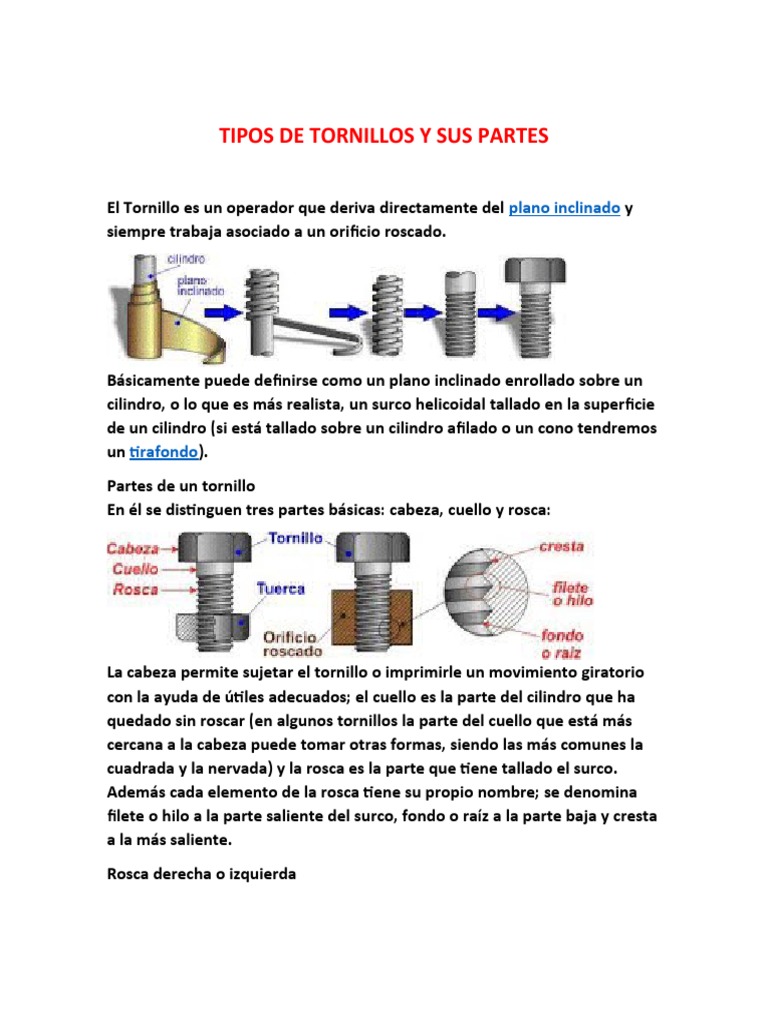 TIPOS DE TORNILLOS Y SUS PARTES

El Tornillo es un operador que deriva directamente del plano inclinado y siempre trabaja asociado a un orificio roscado.

cilindro
plano inclinado

Básicamente puede definirse como un plano inclinado enrollado sobre un cilindro, o lo que es más realista, un surco helicoidal tallado en la superficie de un cilindro (si está tallado sobre un cilindro afilado o un cono tendremos un tirafondo).

Partes de un tornillo
En él se distinguen tres partes básicas: cabeza, cuello y rosca:

Cabeza
Cuello
Rosca
Tornillo
Tuerca
Orificio roscado
cresta
filete o hilo
fondo o raíz

La cabeza permite sujetar el tornillo o imprimirle un movimiento giratorio con la ayuda de útiles adecuados; el cuello es la parte del cilindro que ha quedado sin roscar (en algunos tornillos la parte del cuello que está más cercana a la cabeza puede tomar otras formas, siendo las más comunes la cuadrada y la nervada) y la rosca es la parte que tiene tallado el surco. Además cada elemento de la rosca tiene su propio nombre; se denomina filete o hilo a la parte saliente del surco, fondo o raíz a la parte baja y cresta a la más saliente.

Rosca derecha o izquierda