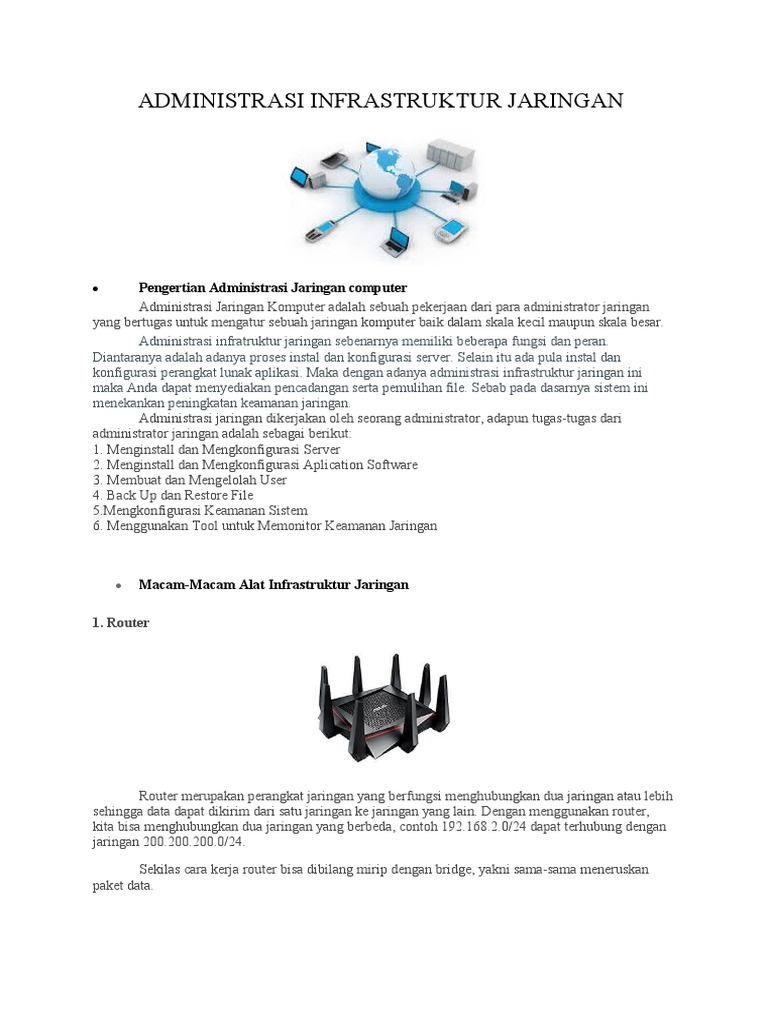 ADMINISTRASI INFRASTRUKTUR JARINGAN

• Pengertian Administrasi Jaringan computer

Administrasi Jaringan Komputer adalah sebuah pekerjaan dari para administrator jaringan yang bertugas untuk mengatur sebuah jaringan komputer baik dalam skala kecil maupun skala besar.

Administrasi infratruktur jaringan sebenarnya memiliki beberapa fungsi dan peran. Diantaranya adalah adanya proses instal dan konfigurasi server. Selain itu ada pula instal dan konfigurasi perangkat lunak aplikasi. Maka dengan adanya administrasi infrastruktur jaringan ini maka Anda dapat menyediakan pencadangan serta pemulihan file. Sebab pada dasarnya sistem ini menekankan peningkatan keamanan jaringan.

Administrasi jaringan dikerjakan oleh seorang administrator, adapun tugas-tugas dari administrator jaringan adalah sebagai berikut:
1. Menginstall dan Mengkonfigurasi Server
2. Menginstall dan Mengkonfigurasi Aplication Software
3. Membuat dan Mengelolah User
4. Back Up dan Restore File
5.Mengkonfigurasi Keamanan Sistem
6. Menggunakan Tool untuk Memonitor Keamanan Jaringan

• Macam-Macam Alat Infrastruktur Jaringan

1. Router

Router merupakan perangkat jaringan yang berfungsi menghubungkan dua jaringan atau lebih sehingga data dapat dikirim dari satu jaringan ke jaringan yang lain. Dengan menggunakan router, kita bisa menghubungkan dua jaringan yang berbeda, contoh 192.168.2.0/24 dapat terhubung dengan jaringan 200.200.200.0/24.

Sekilas cara kerja router bisa dibilang mirip dengan bridge, yakni sama-sama meneruskan paket data.