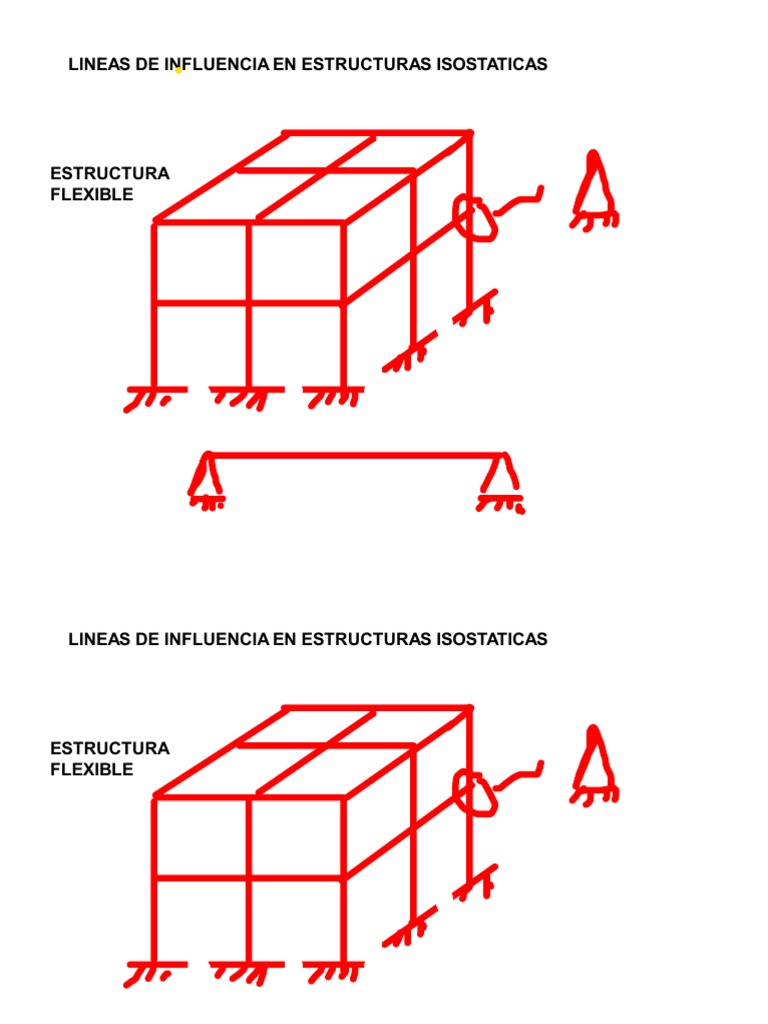 LINEAS DE INFLUENCIA EN ESTRUCTURAS ISOSTATICAS

ESTRUCTURA FLEXIBLE

LINEAS DE INFLUENCIA EN ESTRUCTURAS ISOSTATICAS

ESTRUCTURA FLEXIBLE