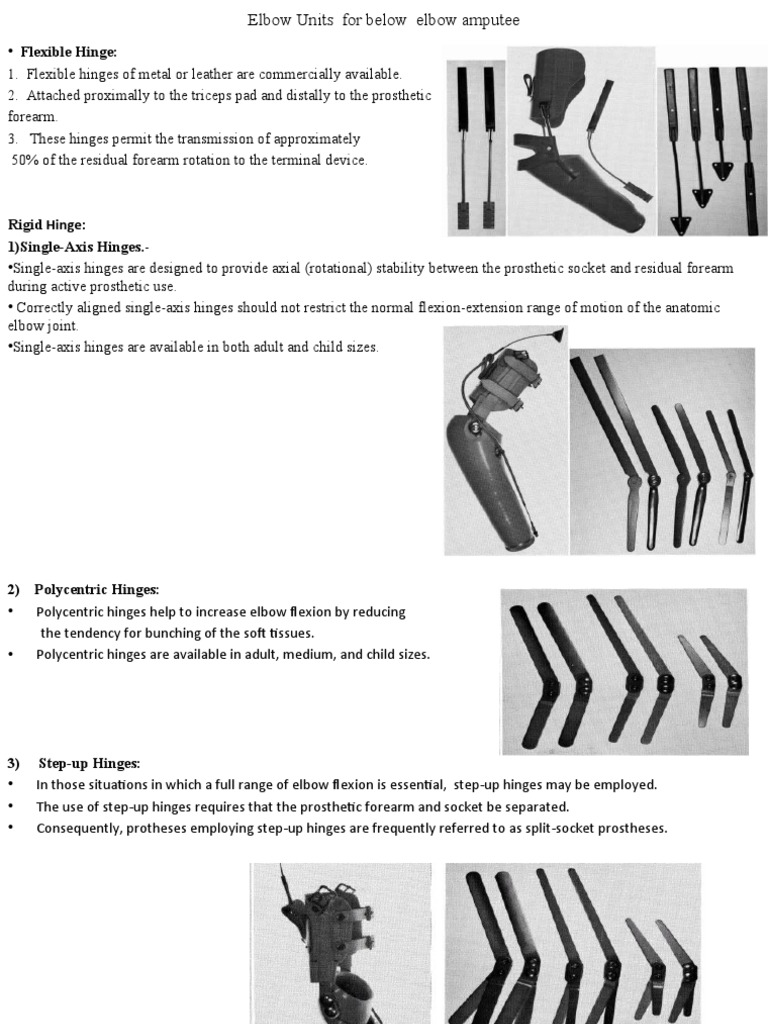 Elbow Units for below elbow amputee

• Flexible Hinge:
1. Flexible hinges of metal or leather are commercially available.
2. Attached proximally to the triceps pad and distally to the prosthetic forearm.
3. These hinges permit the transmission of approximately 50% of the residual forearm rotation to the terminal device.

Rigid Hinge:
1)Single-Axis Hinges.-
•Single-axis hinges are designed to provide axial (rotational) stability between the prosthetic socket and residual forearm during active prosthetic use.
• Correctly aligned single-axis hinges should not restrict the normal flexion-extension range of motion of the anatomic elbow joint.
•Single-axis hinges are available in both adult and child sizes.

2) Polycentric Hinges:
• Polycentric hinges help to increase elbow flexion by reducing the tendency for bunching of the soft tissues.
• Polycentric hinges are available in adult, medium, and child sizes.

3) Step-up Hinges:
• In those situations in which a full range of elbow flexion is essential, step-up hinges may be employed.
• The use of step-up hinges requires that the prosthetic forearm and socket be separated.
• Consequently, protheses employing step-up hinges are frequently referred to as split-socket prostheses.