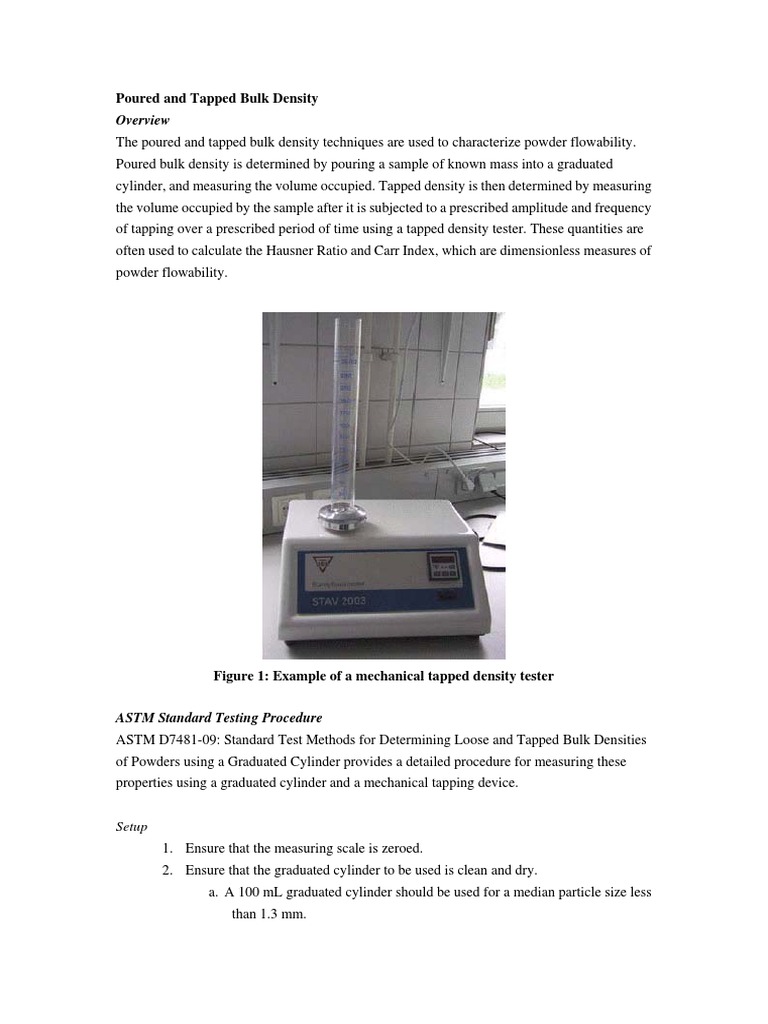 Poured and Tapped Bulk Density

Overview

The poured and tapped bulk density techniques are used to characterize powder flowability. Poured bulk density is determined by pouring a sample of known mass into a graduated cylinder, and measuring the volume occupied. Tapped density is then determined by measuring the volume occupied by the sample after it is subjected to a prescribed amplitude and frequency of tapping over a prescribed period of time using a tapped density tester. These quantities are often used to calculate the Hausner Ratio and Carr Index, which are dimensionless measures of powder flowability.

STAV 2003

Figure 1: Example of a mechanical tapped density tester

ASTM Standard Testing Procedure

ASTM D7481-09: Standard Test Methods for Determining Loose and Tapped Bulk Densities of Powders using a Graduated Cylinder provides a detailed procedure for measuring these properties using a graduated cylinder and a mechanical tapping device.

Setup

1. Ensure that the measuring scale is zeroed.
2. Ensure that the graduated cylinder to be used is clean and dry.
a. A 100 mL graduated cylinder should be used for a median particle size less than 1.3 mm.