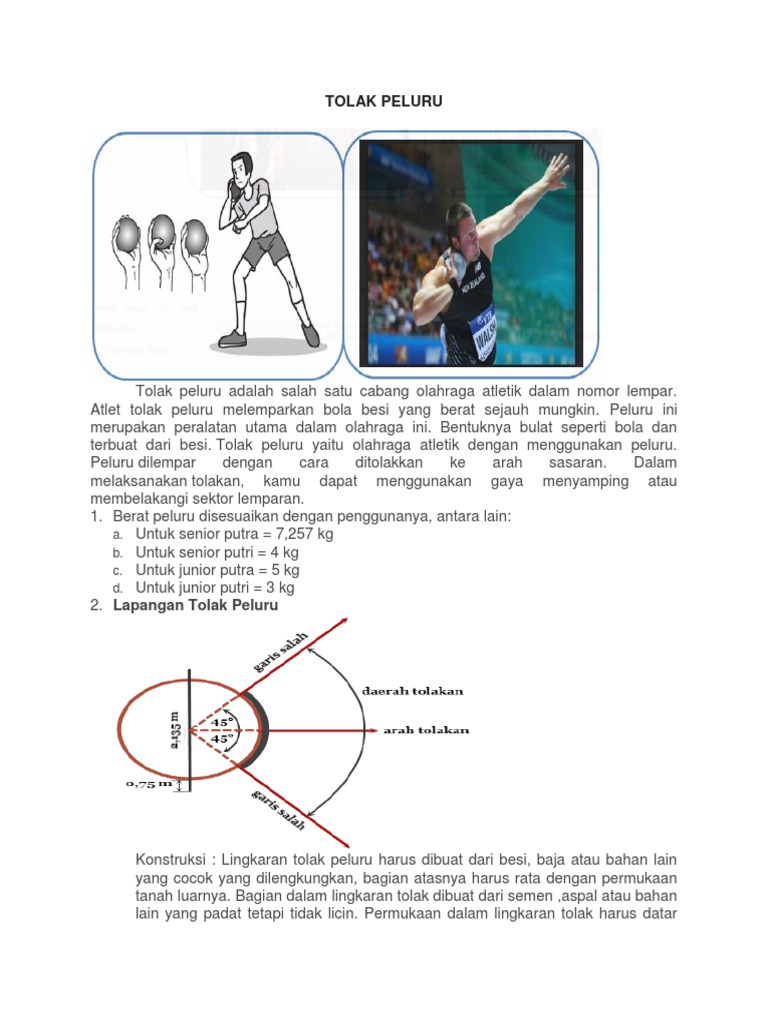 TOLAK PELURU

WALSH

Tolak peluru adalah salah satu cabang olahraga atletik dalam nomor lempar. Atlet tolak peluru melemparkan bola besi yang berat sejauh mungkin. Peluru ini merupakan peralatan utama dalam olahraga ini. Bentuknya bulat seperti bola dan terbuat dari besi. Tolak peluru yaitu olahraga atletik dengan menggunakan peluru. Peluru dilempar dengan cara ditolakkan ke arah sasaran. Dalam melaksanakan tolakan, kamu dapat menggunakan gaya menyamping atau membelakangi sektor lemparan.

1. Berat peluru disesuaikan dengan penggunanya, antara lain:
a. Untuk senior putra = 7,257 kg
b. Untuk senior putri = 4 kg
c. Untuk junior putra = 5 kg
d. Untuk junior putri = 3 kg
2. Lapangan Tolak Peluru

garis salah
daerah tolakan
2,135 m
45°
45°
arah tolakan
0,75 m
garis salah

Konstruksi : Lingkaran tolak peluru harus dibuat dari besi, baja atau bahan lain yang cocok yang dilengkungkan, bagian atasnya harus rata dengan permukaan tanah luarnya. Bagian dalam lingkaran tolak dibuat dari semen ,aspal atau bahan lain yang padat tetapi tidak licin. Permukaan dalam lingkaran tolak harus datar