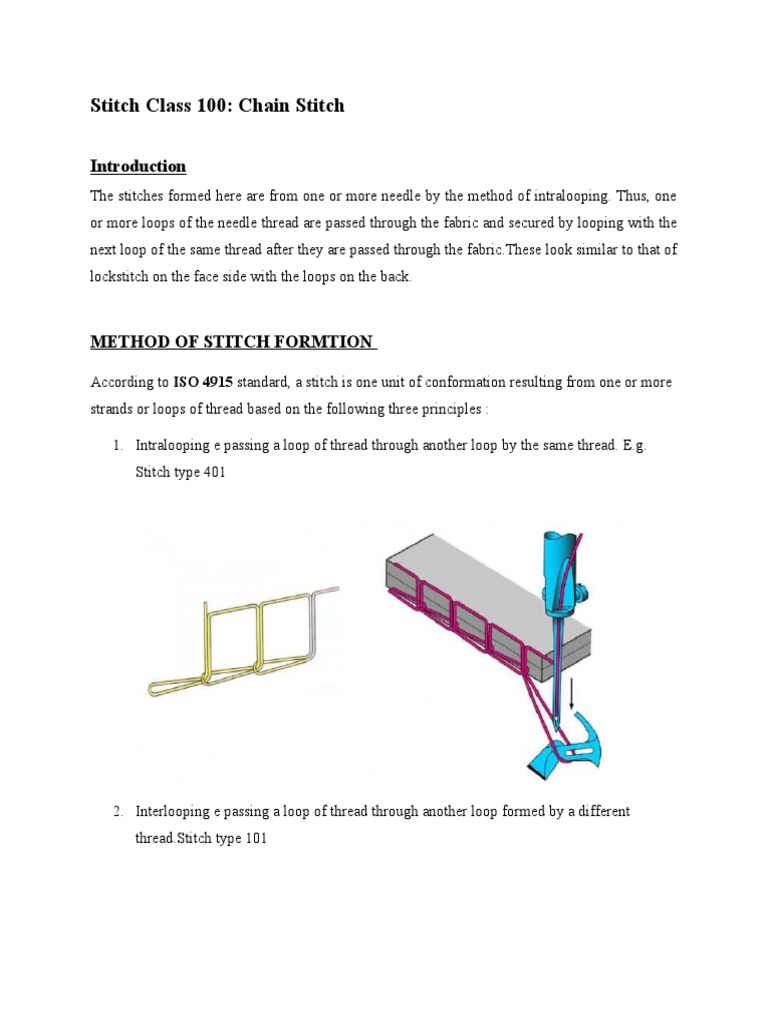 Stitch Class 100: Chain Stitch

Introduction

The stitches formed here are from one or more needle by the method of intralooping. Thus, one or more loops of the needle thread are passed through the fabric and secured by looping with the next loop of the same thread after they are passed through the fabric.These look similar to that of lockstitch on the face side with the loops on the back.

METHOD OF STITCH FORMTION

According to ISO 4915 standard, a stitch is one unit of conformation resulting from one or more strands or loops of thread based on the following three principles :

1. Intralooping e passing a loop of thread through another loop by the same thread. E.g. Stitch type 401

2. Interlooping e passing a loop of thread through another loop formed by a different thread.Stitch type 101