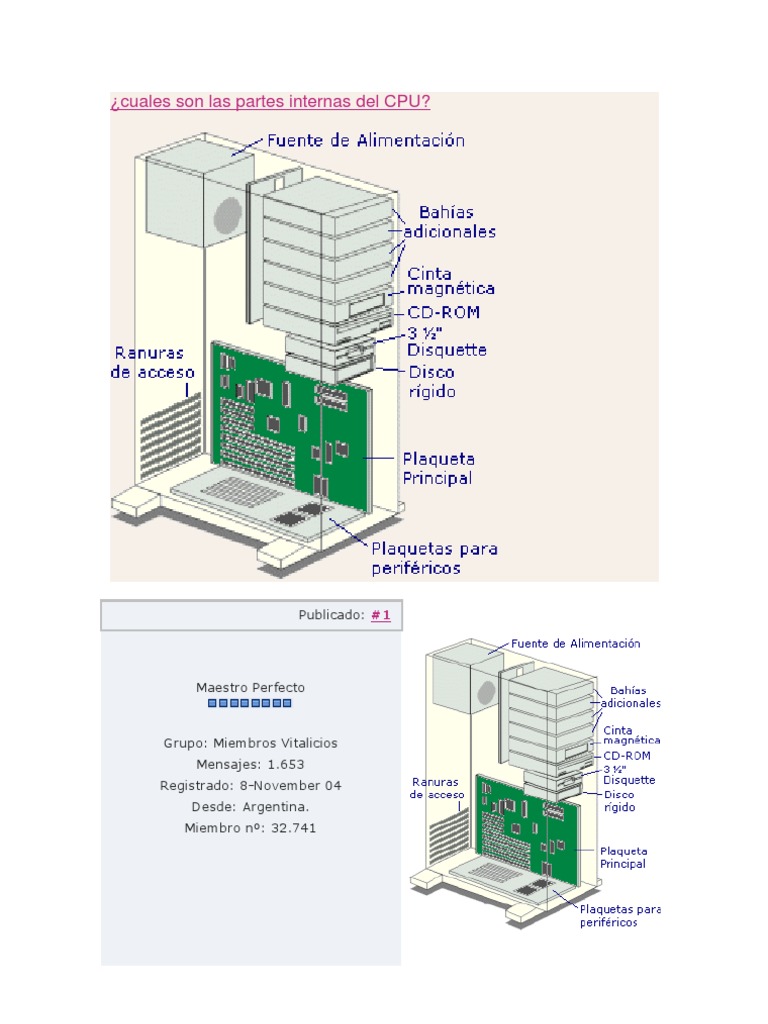 ¿cuales son las partes internas del CPU?

Fuente de Alimentación
Bahías adicionales
Cinta magnética
CD-ROM
3 ½" Disquette
Disco rígido
Ranuras de acceso
Plaqueta Principal
Plaquetas para periféricos

Publicado: #1

Maestro Perfecto

Grupo: Miembros Vitalicios
Mensajes: 1.653
Registrado: 8-November 04
Desde: Argentina.
Miembro nº: 32.741

Fuente de Alimentación
Bahías adicionales
Cinta magnética
CD-ROM
3 ½" Disquette
Disco rígido
Ranuras de acceso
Plaqueta Principal
Plaquetas para periféricos