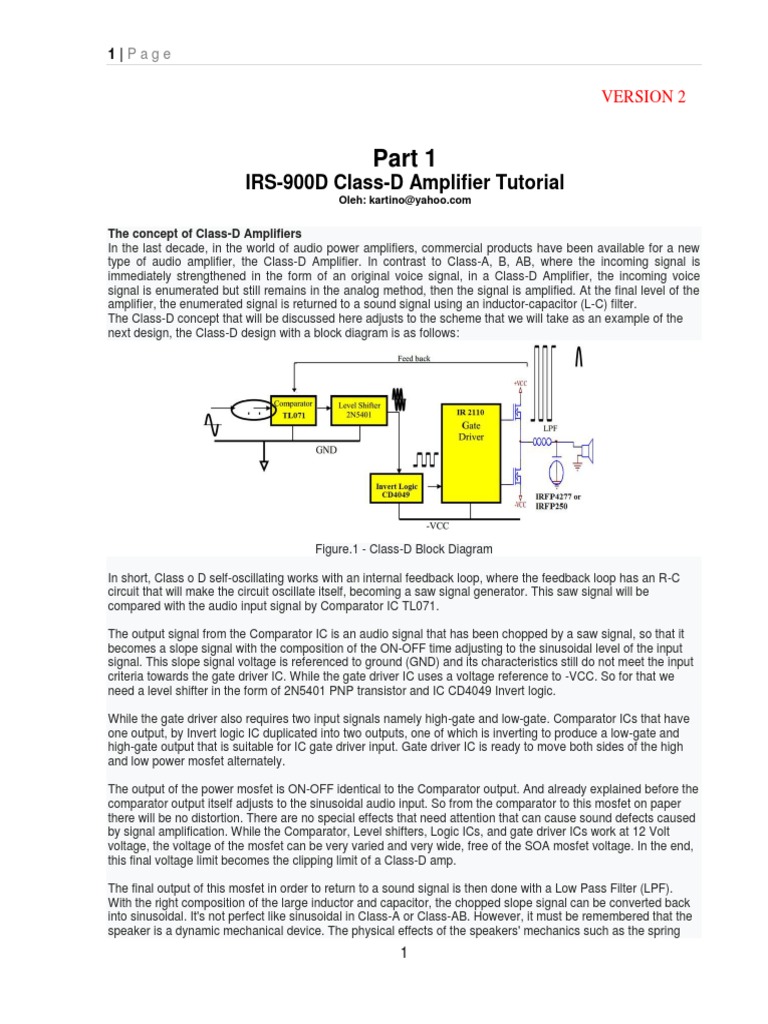 1 | P a g e

VERSION 2

Part 1

IRS-900D Class-D Amplifier Tutorial

Oleh: kartino@yahoo.com

The concept of Class-D Amplifiers

In the last decade, in the world of audio power amplifiers, commercial products have been available for a new type of audio amplifier, the Class-D Amplifier. In contrast to Class-A, B, AB, where the incoming signal is immediately strengthened in the form of an original voice signal, in a Class-D Amplifier, the incoming voice signal is enumerated but still remains in the analog method, then the signal is amplified. At the final level of the amplifier, the enumerated signal is returned to a sound signal using an inductor-capacitor (L-C) filter.

The Class-D concept that will be discussed here adjusts to the scheme that we will take as an example of the next design, the Class-D design with a block diagram is as follows:

Feed back

Comparator TL071

Level Shifter 2N5401

IR 2110 Gate Driver

+VCC

LPF

GND

Invert Logic CD4049

-VCC

IRFP4277 or IRFP250

-VCC

Figure.1 - Class-D Block Diagram

In short, Class o D self-oscillating works with an internal feedback loop, where the feedback loop has an R-C circuit that will make the circuit oscillate itself, becoming a saw signal generator. This saw signal will be compared with the audio input signal by Comparator IC TL071.

The output signal from the Comparator IC is an audio signal that has been chopped by a saw signal, so that it becomes a slope signal with the composition of the ON-OFF time adjusting to the sinusoidal level of the input signal. This slope signal voltage is referenced to ground (GND) and its characteristics still do not meet the input criteria towards the gate driver IC. While the gate driver IC uses a voltage reference to -VCC. So for that we need a level shifter in the form of 2N5401 PNP transistor and IC CD4049 Invert logic.

While the gate driver also requires two input signals namely high-gate and low-gate. Comparator ICs that have one output, by Invert logic IC duplicated into two outputs, one of which is inverting to produce a low-gate and high-gate output that is suitable for IC gate driver input. Gate driver IC is ready to move both sides of the high and low power mosfet alternately.

The output of the power mosfet is ON-OFF identical to the Comparator output. And already explained before the comparator output itself adjusts to the sinusoidal audio input. So from the comparator to this mosfet on paper there will be no distortion. There are no special effects that need attention that can cause sound defects caused by signal amplification. While the Comparator, Level shifters, Logic ICs, and gate driver ICs work at 12 Volt voltage, the voltage of the mosfet can be very varied and very wide, free of the SOA mosfet voltage. In the end, this final voltage limit becomes the clipping limit of a Class-D amp.

The final output of this mosfet in order to return to a sound signal is then done with a Low Pass Filter (LPF). With the right composition of the large inductor and capacitor, the chopped slope signal can be converted back into sinusoidal. It's not perfect like sinusoidal in Class-A or Class-AB. However, it must be remembered that the speaker is a dynamic mechanical device. The physical effects of the speakers' mechanics such as the spring

1