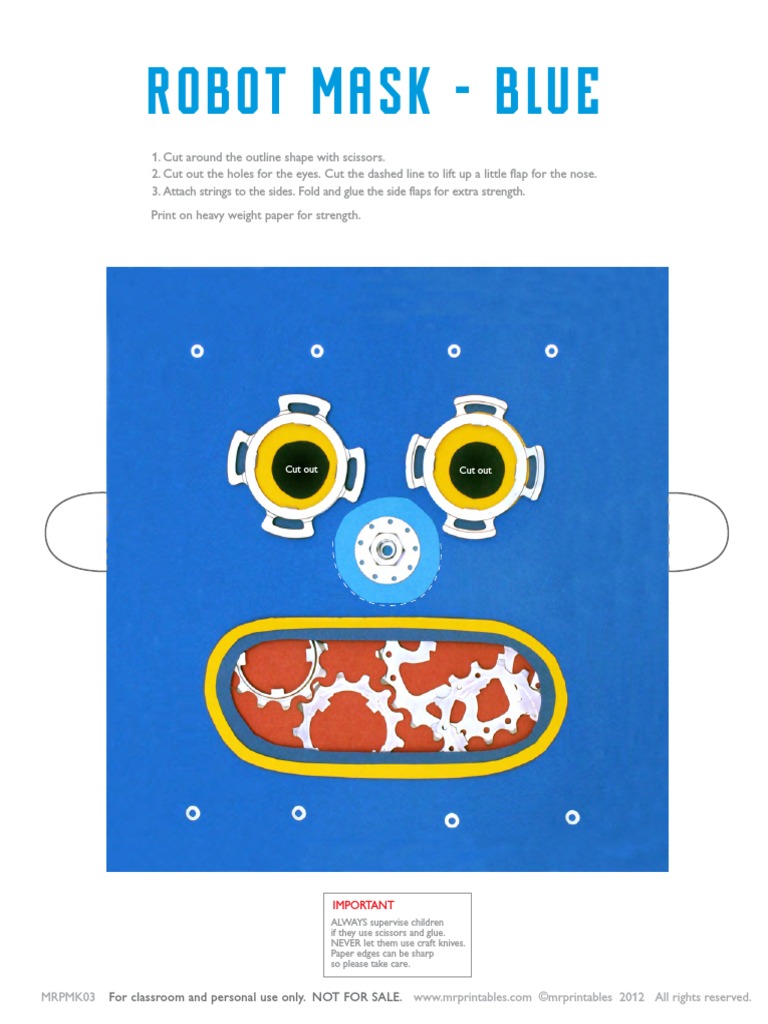 ROBOT MASK - BLUE

1. Cut around the outline shape with scissors.
2. Cut out the holes for the eyes. Cut the dashed line to lift up a little flap for the nose.
3. Attach strings to the sides. Fold and glue the side flaps for extra strength.

Print on heavy weight paper for strength.

Cut out

Cut out

IMPORTANT

ALWAYS supervise children if they use scissors and glue. NEVER let them use craft knives. Paper edges can be sharp so please take care.

MRPMK03 For classroom and personal use only. NOT FOR SALE. www.mrprintables.com ©mrprintables 2012 All rights reserved.