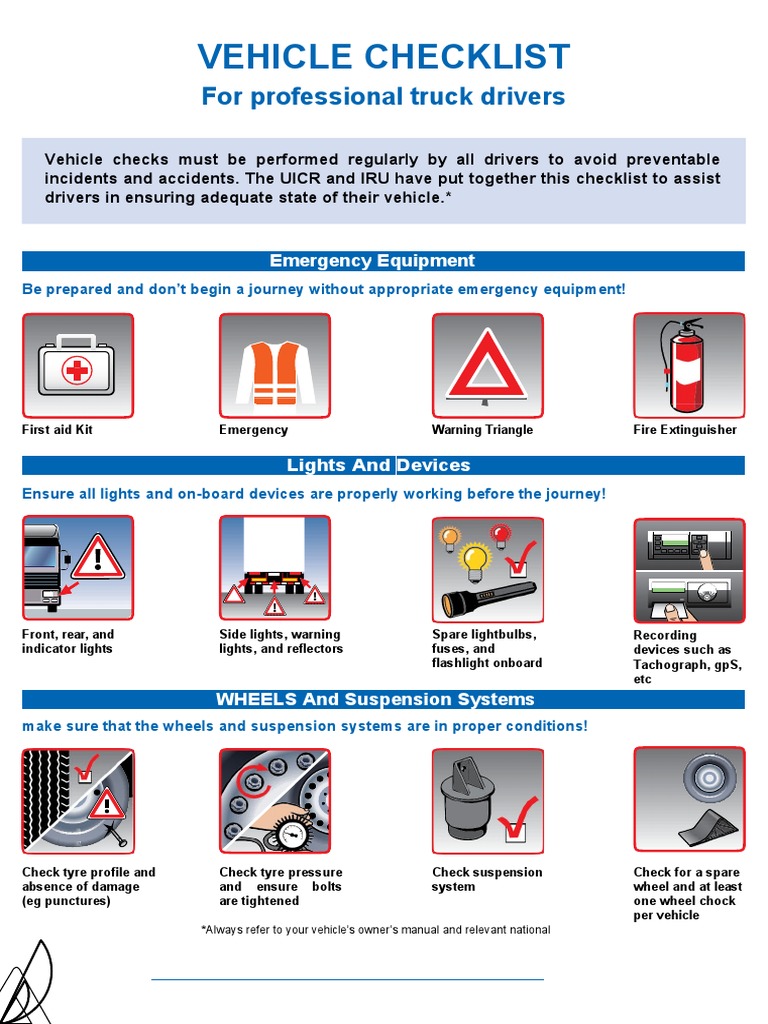 VEHICLE CHECKLIST
For professional truck drivers

Vehicle checks must be performed regularly by all drivers to avoid preventable incidents and accidents. The UICR and IRU have put together this checklist to assist drivers in ensuring adequate state of their vehicle.*

Emergency Equipment

Be prepared and don't begin a journey without appropriate emergency equipment!

First aid Kit

Emergency

Warning Triangle

Fire Extinguisher

Lights And Devices

Ensure all lights and on-board devices are properly working before the journey!

Front, rear, and indicator lights

Side lights, warning lights, and reflectors

Spare lightbulbs, fuses, and flashlight onboard

Recording devices such as Tachograph, gpS, etc

WHEELS And Suspension Systems

make sure that the wheels and suspension systems are in proper conditions!

Check tyre profile and absence of damage (eg punctures)

Check tyre pressure and ensure bolts are tightened

Check suspension system

Check for a spare wheel and at least one wheel chock per vehicle

*Always refer to your vehicle's owner's manual and relevant national