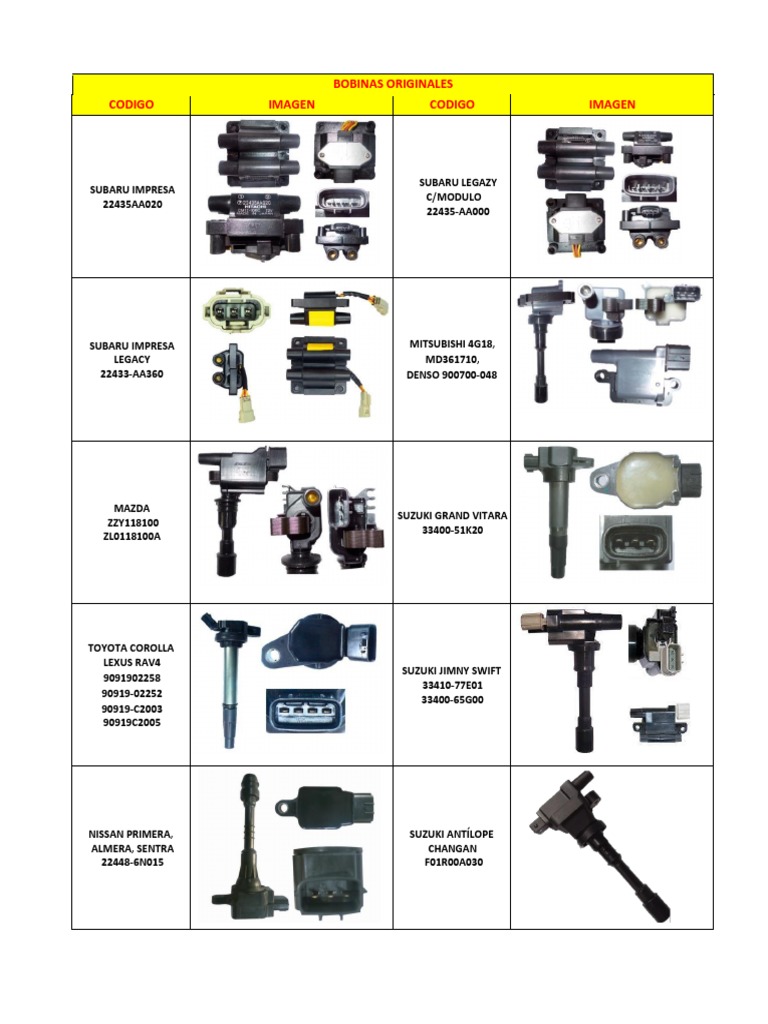 BOBINAS ORIGINALES

| CODIGO | IMAGEN | CODIGO | IMAGEN |
|---|---|---|---|
| SUBARU IMPRESA 22435AA020 | | SUBARU LEGAZY C/MODULO 22435-AA000 | |
| SUBARU IMPRESA LEGACY 22433-AA360 | | MITSUBISHI 4G18, MD361710, DENSO 900700-048 | |
| MAZDA ZZY118100 ZL0118100A | | SUZUKI GRAND VITARA 33400-51K20 | |
| TOYOTA COROLLA LEXUS RAV4 9091902258 90919-02252 90919-C2003 90919C2005 | | SUZUKI JIMNY SWIFT 33410-77E01 33400-65G00 | |
| NISSAN PRIMERA, ALMERA, SENTRA 22448-6N015 | | SUZUKI ANTÍLOPE CHANGAN F01R00A030 | |