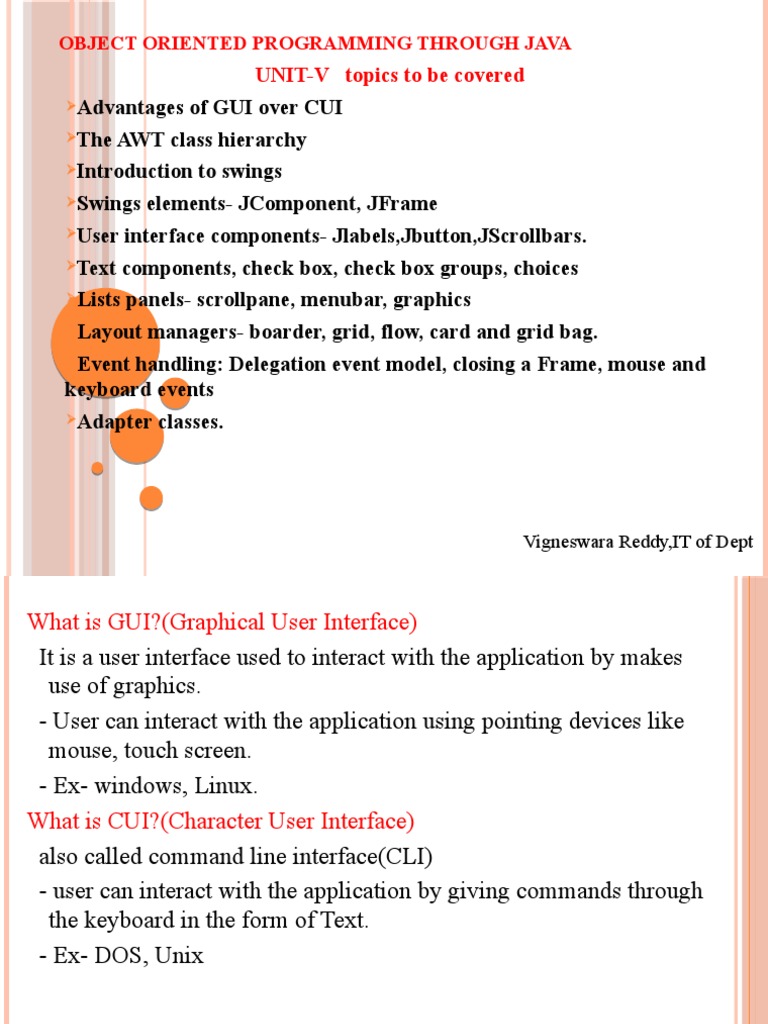 OBJECT ORIENTED PROGRAMMING THROUGH JAVA

UNIT-V topics to be covered

Advantages of GUI over CUI

The AWT class hierarchy

Introduction to swings

Swings elements- JComponent, JFrame

User interface components- Jlabels,Jbutton,JScrollbars.

Text components, check box, check box groups, choices

Lists panels- scrollpane, menubar, graphics

Layout managers- boarder, grid, flow, card and grid bag.

Event handling: Delegation event model, closing a Frame, mouse and keyboard events

Adapter classes.

Vigneswara Reddy,IT of Dept

What is GUI?(Graphical User Interface)

It is a user interface used to interact with the application by makes use of graphics.

- User can interact with the application using pointing devices like mouse, touch screen.

- Ex- windows, Linux.

What is CUI?(Character User Interface)

also called command line interface(CLI)

- user can interact with the application by giving commands through the keyboard in the form of Text.

- Ex- DOS, Unix