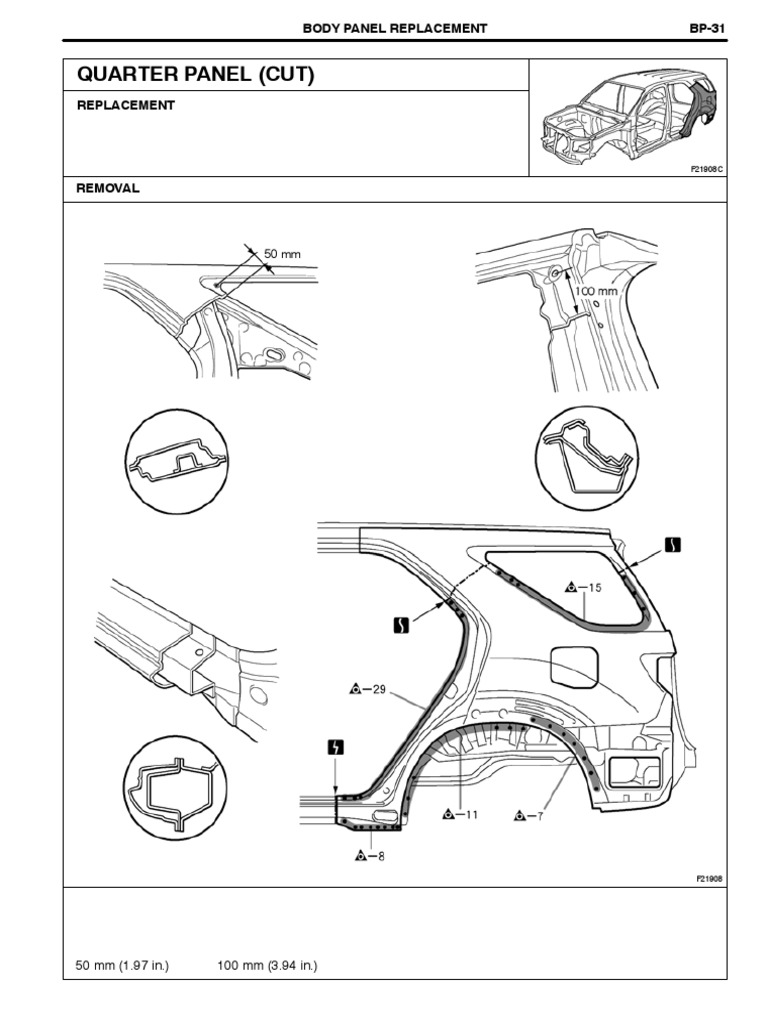 BODY PANEL REPLACEMENT

BP-31

QUARTER PANEL (CUT)

REPLACEMENT

F21908C

REMOVAL

50 mm

100 mm

—15

—29

—11

—7

—8

F21908

50 mm (1.97 in.)

100 mm (3.94 in.)