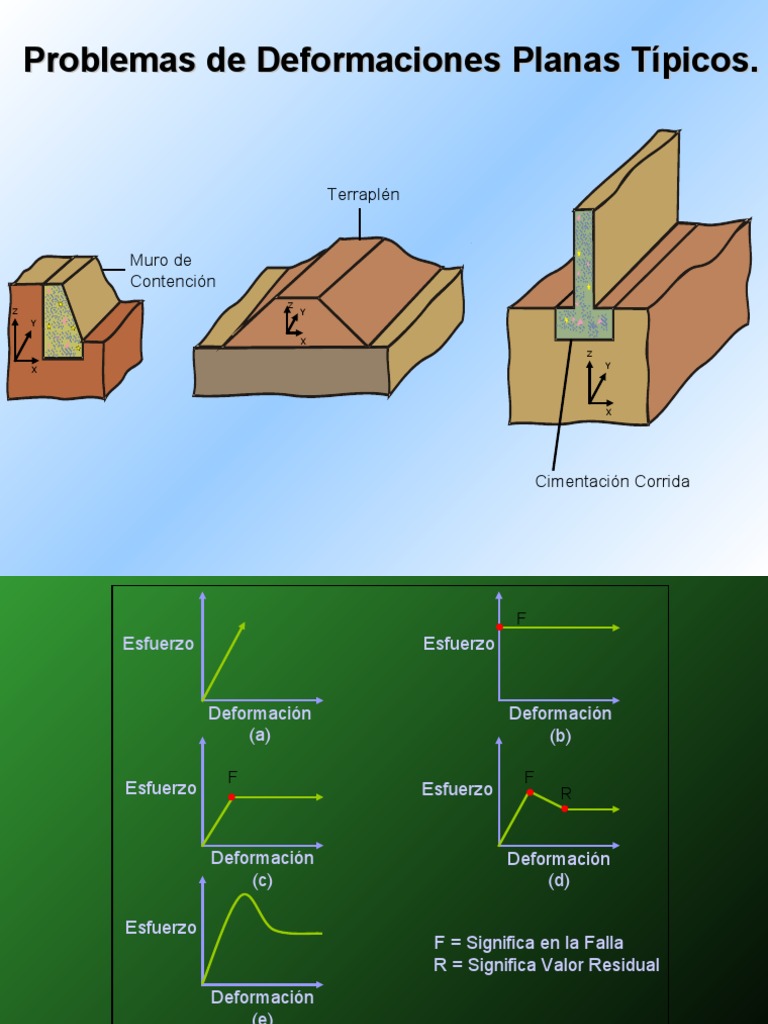 Problemas de Deformaciones Planas Típicos.

Muro de Contención

z
Y
x

Terraplén

z
Y
x

z
Y
x

Cimentación Corrida

Esfuerzo
Deformación
(a)

F
Esfuerzo
Deformación
(b)

F
Esfuerzo
Deformación
(c)

F
R
Esfuerzo
Deformación
(d)

Esfuerzo
Deformación
(e)

F = Significa en la Falla
R = Significa Valor Residual