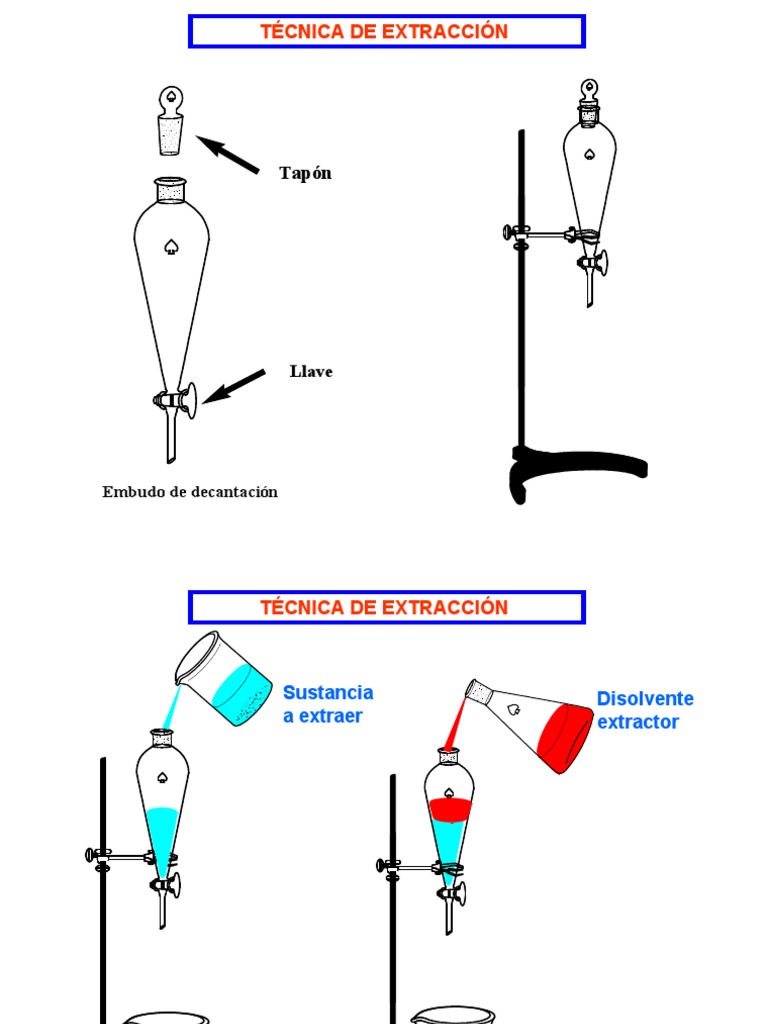 TÉCNICA DE EXTRACCIÓN

Tapón

Llave

Embudo de decantación

TÉCNICA DE EXTRACCIÓN

Sustancia a extraer

Disolvente extractor