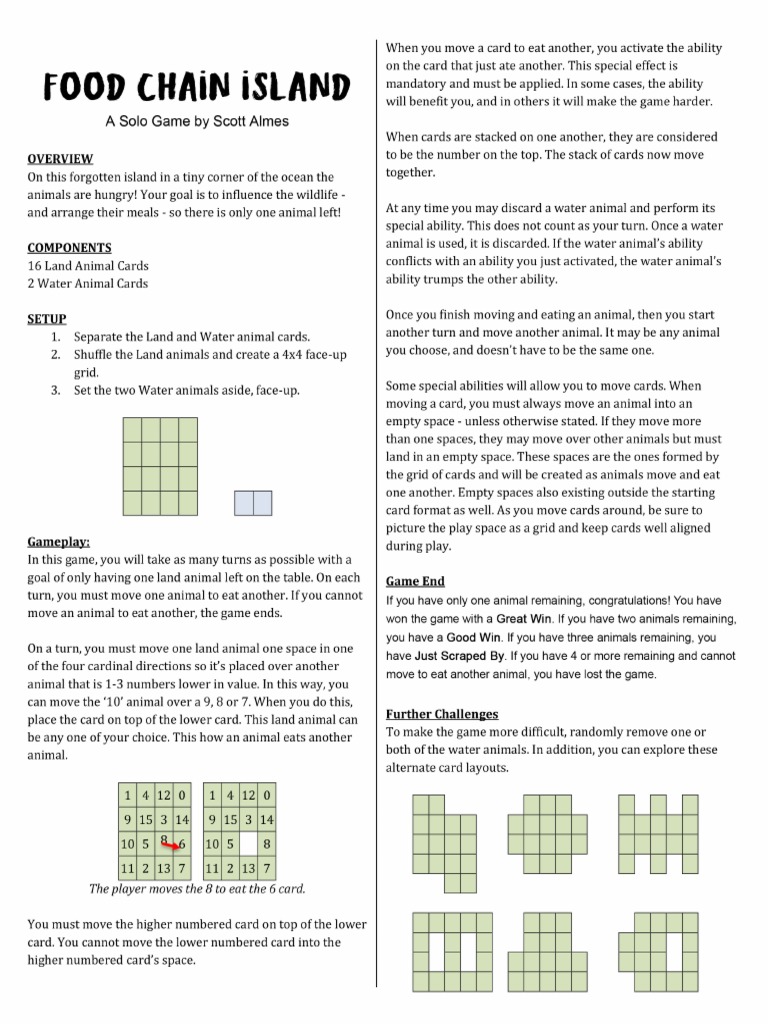 FOOD CHAIN ISLAND

A Solo Game by Scott Almes

OVERVIEW
On this forgotten island in a tiny corner of the ocean the animals are hungry! Your goal is to influence the wildlife - and arrange their meals - so there is only one animal left!

COMPONENTS
16 Land Animal Cards
2 Water Animal Cards

SETUP
1. Separate the Land and Water animal cards.
2. Shuffle the Land animals and create a 4x4 face-up grid.
3. Set the two Water animals aside, face-up.

Gameplay:
In this game, you will take as many turns as possible with a goal of only having one land animal left on the table. On each turn, you must move one animal to eat another. If you cannot move an animal to eat another, the game ends.

On a turn, you must move one land animal one space in one of the four cardinal directions so it's placed over another animal that is 1-3 numbers lower in value. In this way, you can move the '10' animal over a 9, 8 or 7. When you do this, place the card on top of the lower card. This land animal can be any one of your choice. This how an animal eats another animal.

| 1 | 4 | 12 | 0 |
|---|---|---|---|
| 9 | 15 | 3 | 14 |
| 10 | 5 | 8 | 6 |
| 11 | 2 | 13 | 7 |

| 1 | 4 | 12 | 0 |
|---|---|---|---|
| 9 | 15 | 3 | 14 |
| 10 | 5 |  | 8 |
| 11 | 2 | 13 | 7 |

The player moves the 8 to eat the 6 card.

You must move the higher numbered card on top of the lower card. You cannot move the lower numbered card into the higher numbered card's space.

When you move a card to eat another, you activate the ability on the card that just ate another. This special effect is mandatory and must be applied. In some cases, the ability will benefit you, and in others it will make the game harder.

When cards are stacked on one another, they are considered to be the number on the top. The stack of cards now move together.

At any time you may discard a water animal and perform its special ability. This does not count as your turn. Once a water animal is used, it is discarded. If the water animal's ability conflicts with an ability you just activated, the water animal's ability trumps the other ability.

Once you finish moving and eating an animal, then you start another turn and move another animal. It may be any animal you choose, and doesn't have to be the same one.

Some special abilities will allow you to move cards. When moving a card, you must always move an animal into an empty space - unless otherwise stated. If they move more than one spaces, they may move over other animals but must land in an empty space. These spaces are the ones formed by the grid of cards and will be created as animals move and eat one another. Empty spaces also existing outside the starting card format as well. As you move cards around, be sure to picture the play space as a grid and keep cards well aligned during play.

Game End
If you have only one animal remaining, congratulations! You have won the game with a Great Win. If you have two animals remaining, you have a Good Win. If you have three animals remaining, you have Just Scraped By. If you have 4 or more remaining and cannot move to eat another animal, you have lost the game.

Further Challenges
To make the game more difficult, randomly remove one or both of the water animals. In addition, you can explore these alternate card layouts.