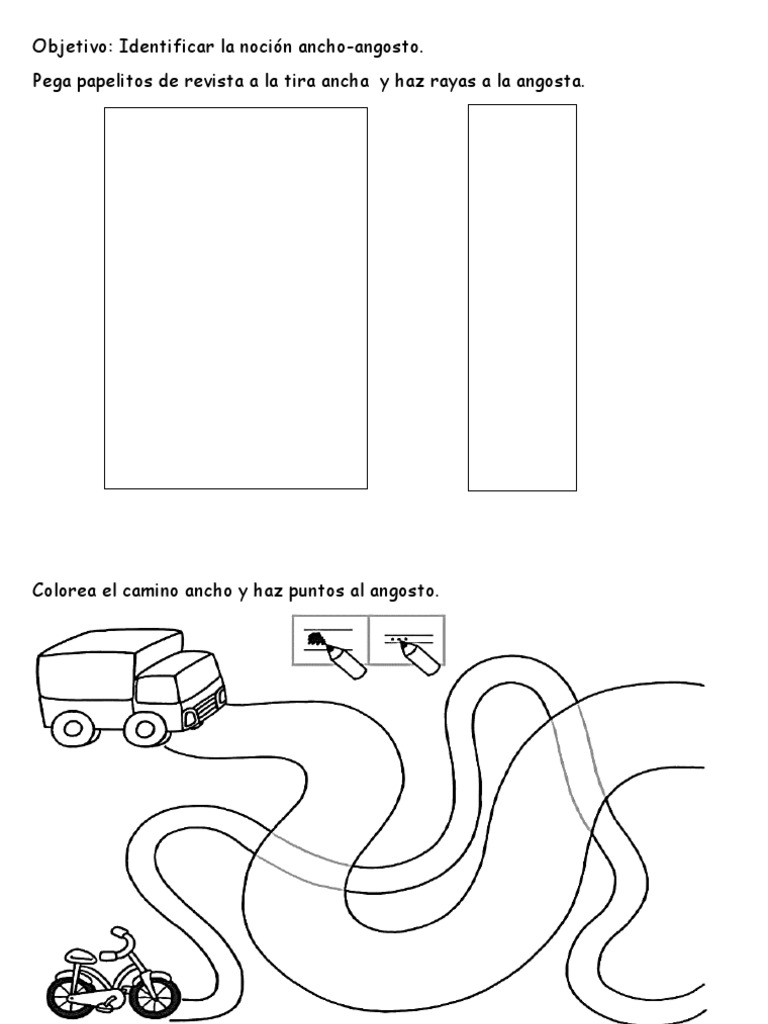 Objetivo: Identificar la noción ancho-angosto.

Pega papelitos de revista a la tira ancha y haz rayas a la angosta.

Colorea el camino ancho y haz puntos al angosto.